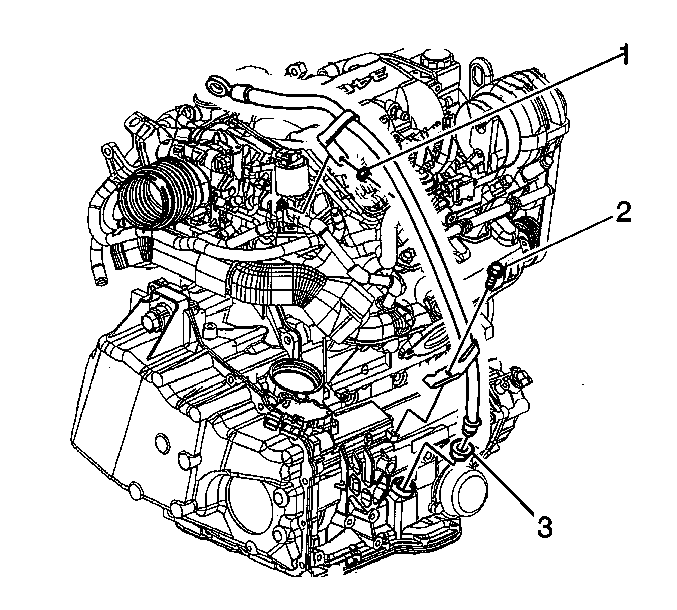 1
2
3