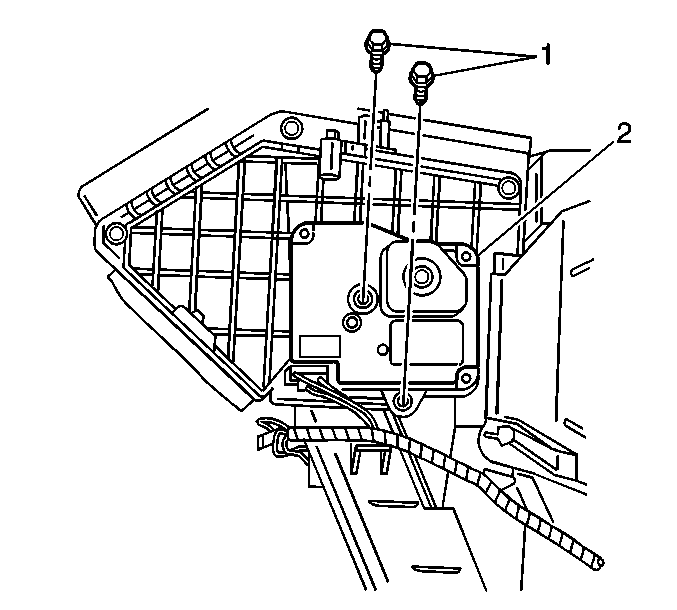 1
2