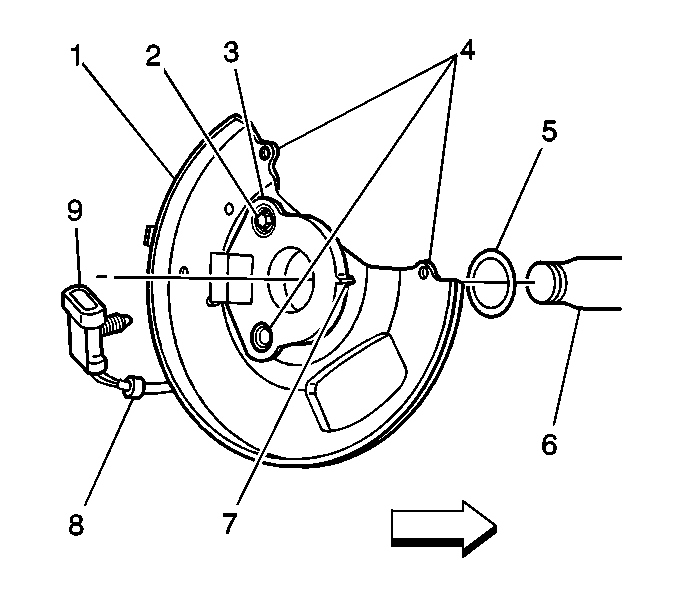 1
2
3
4
5
9
6
8
7