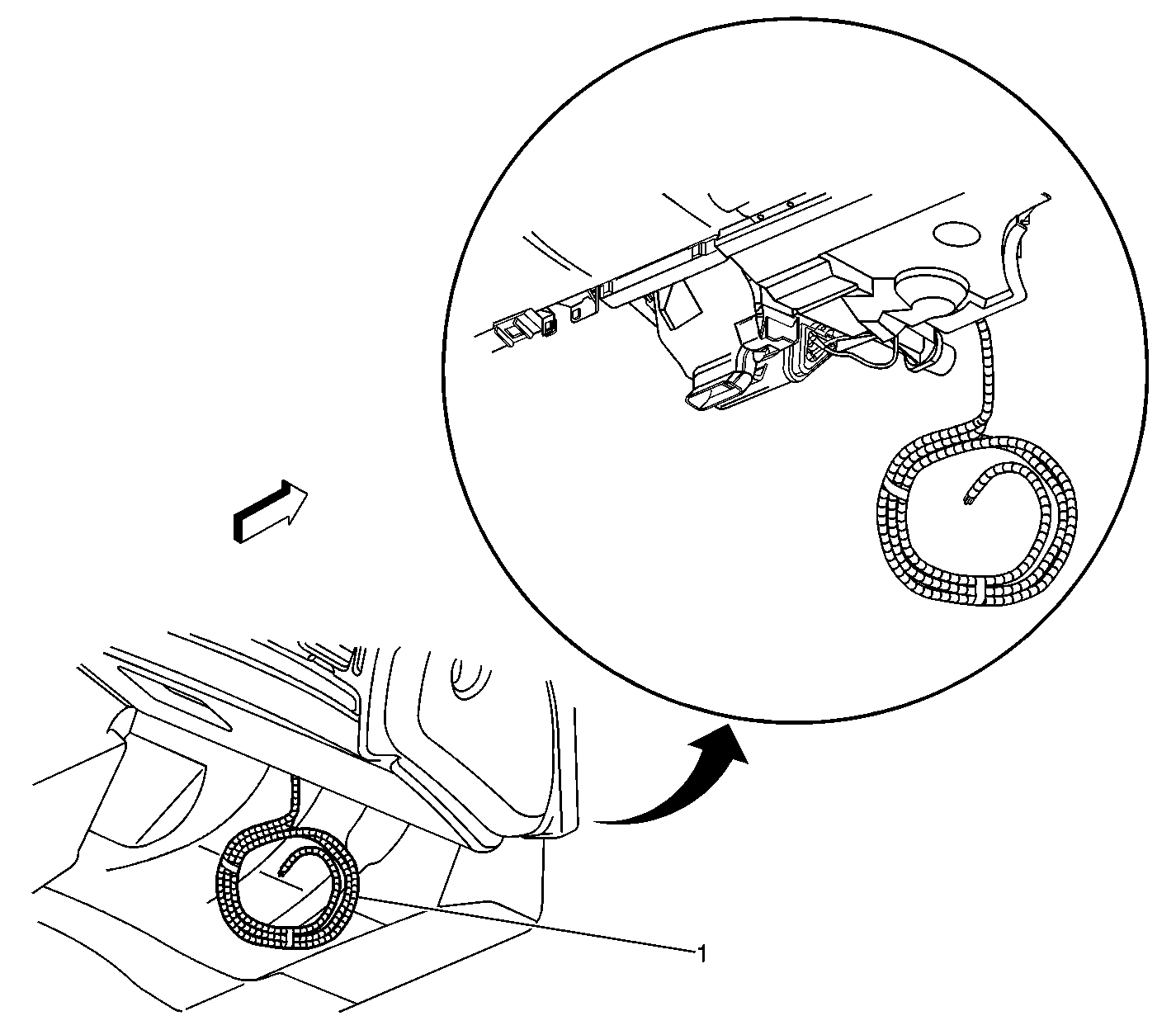 1