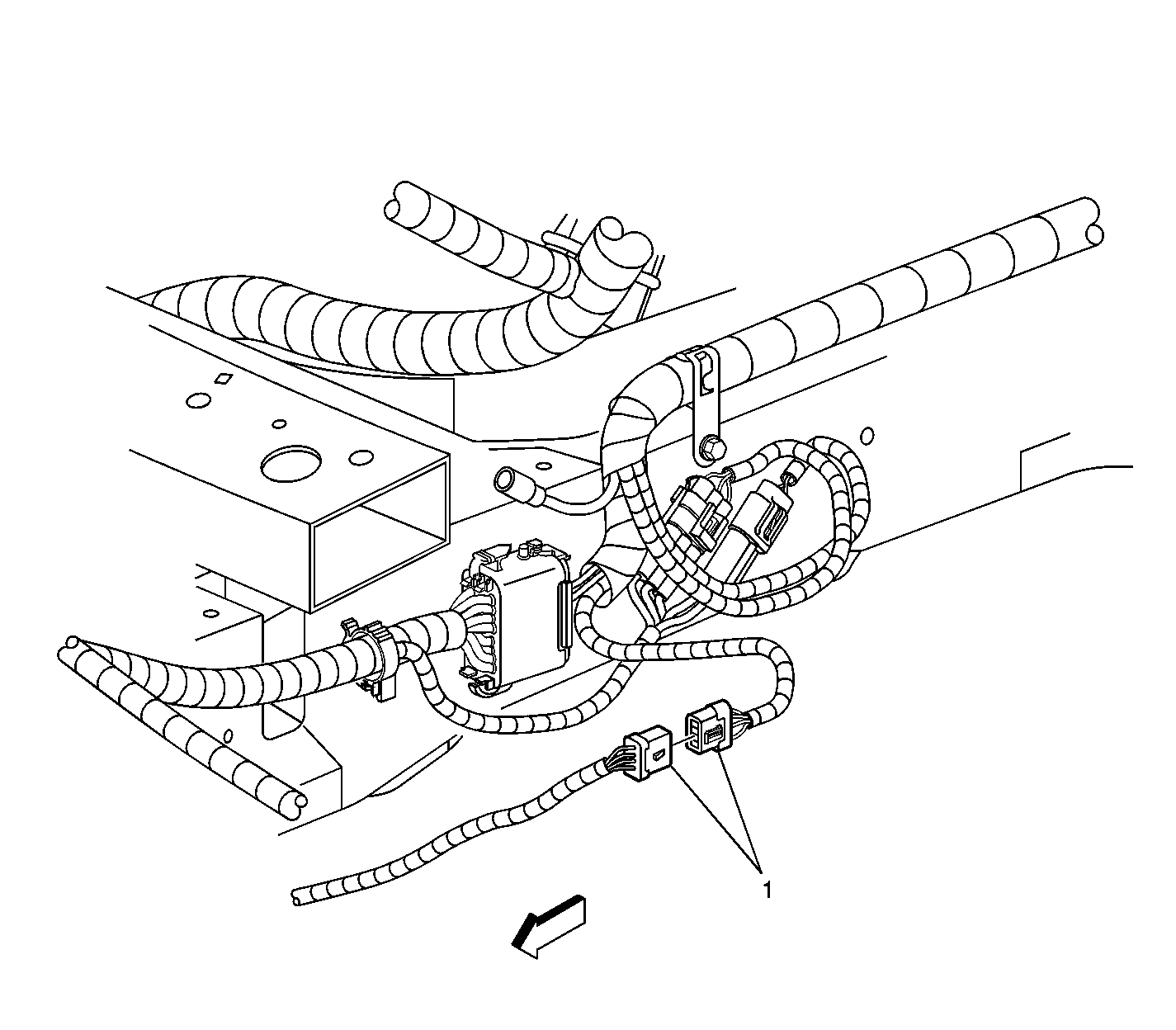 1