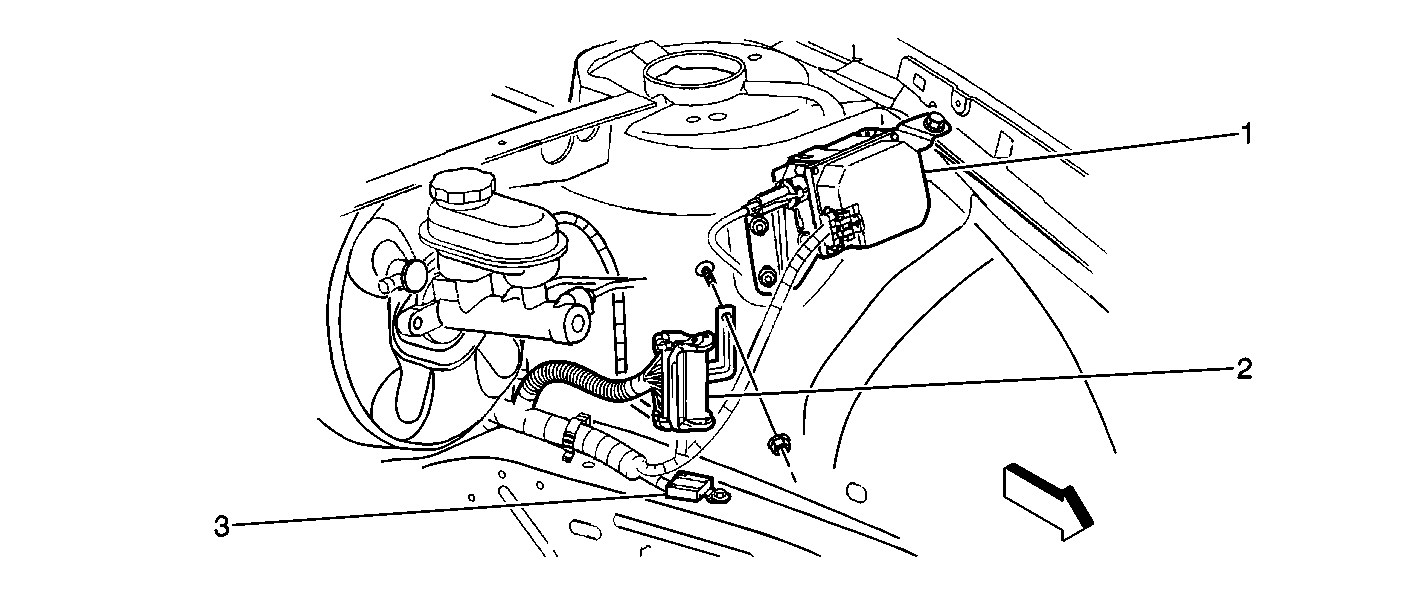 1
2
3