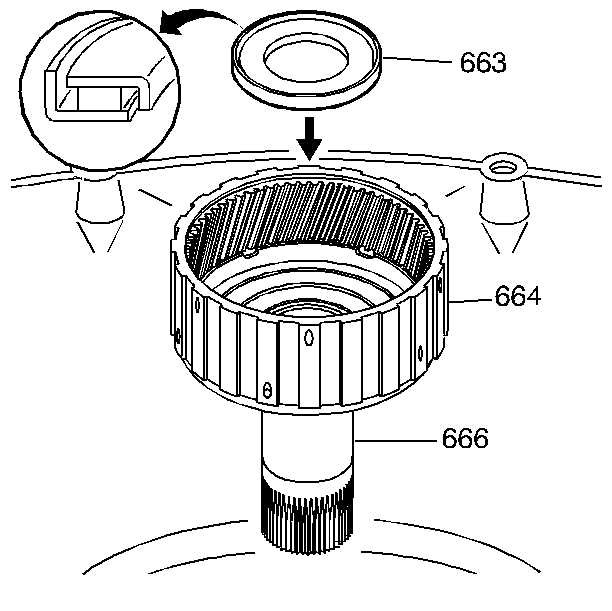 663

664

666