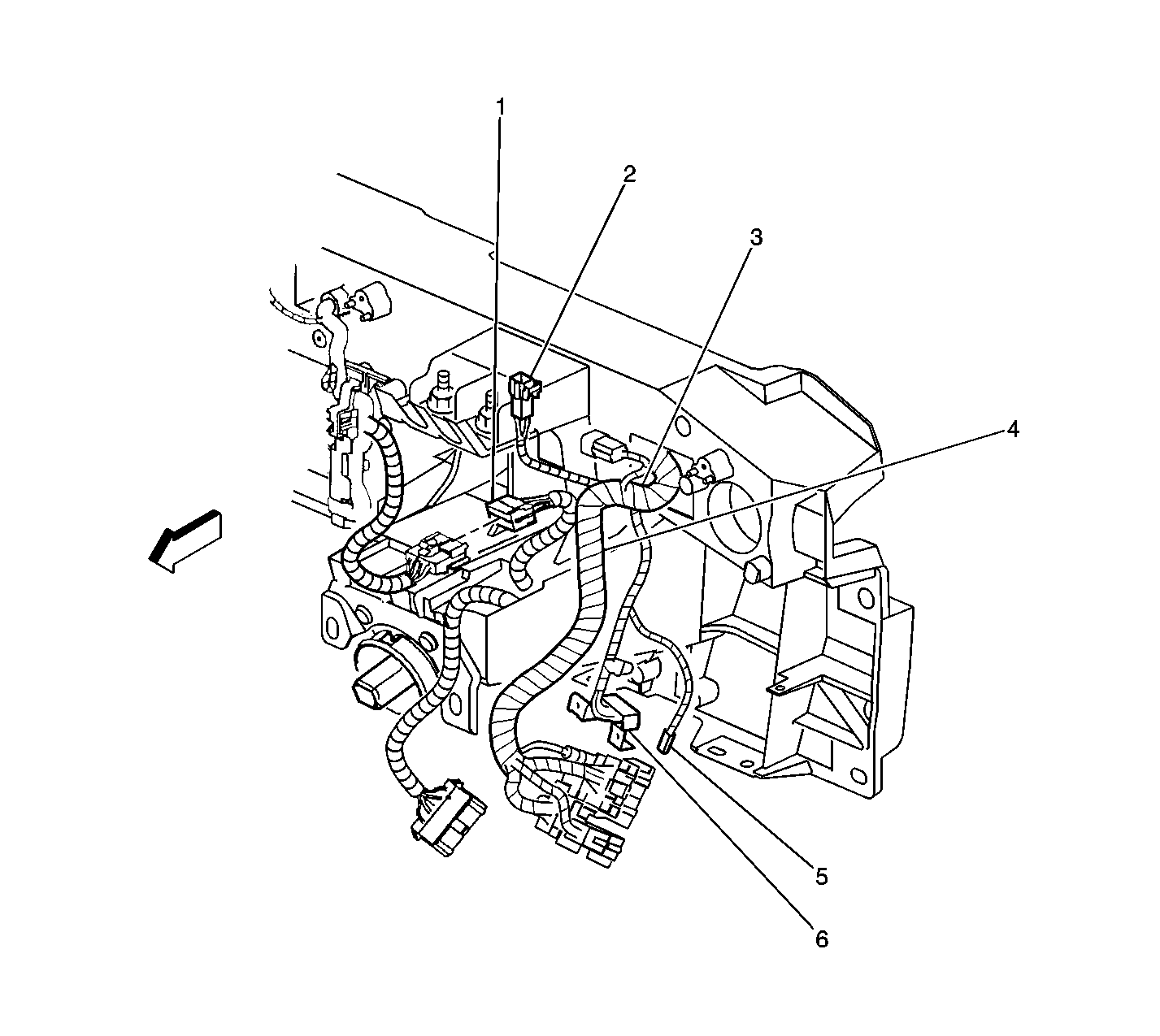 1
2
3
4
5
6