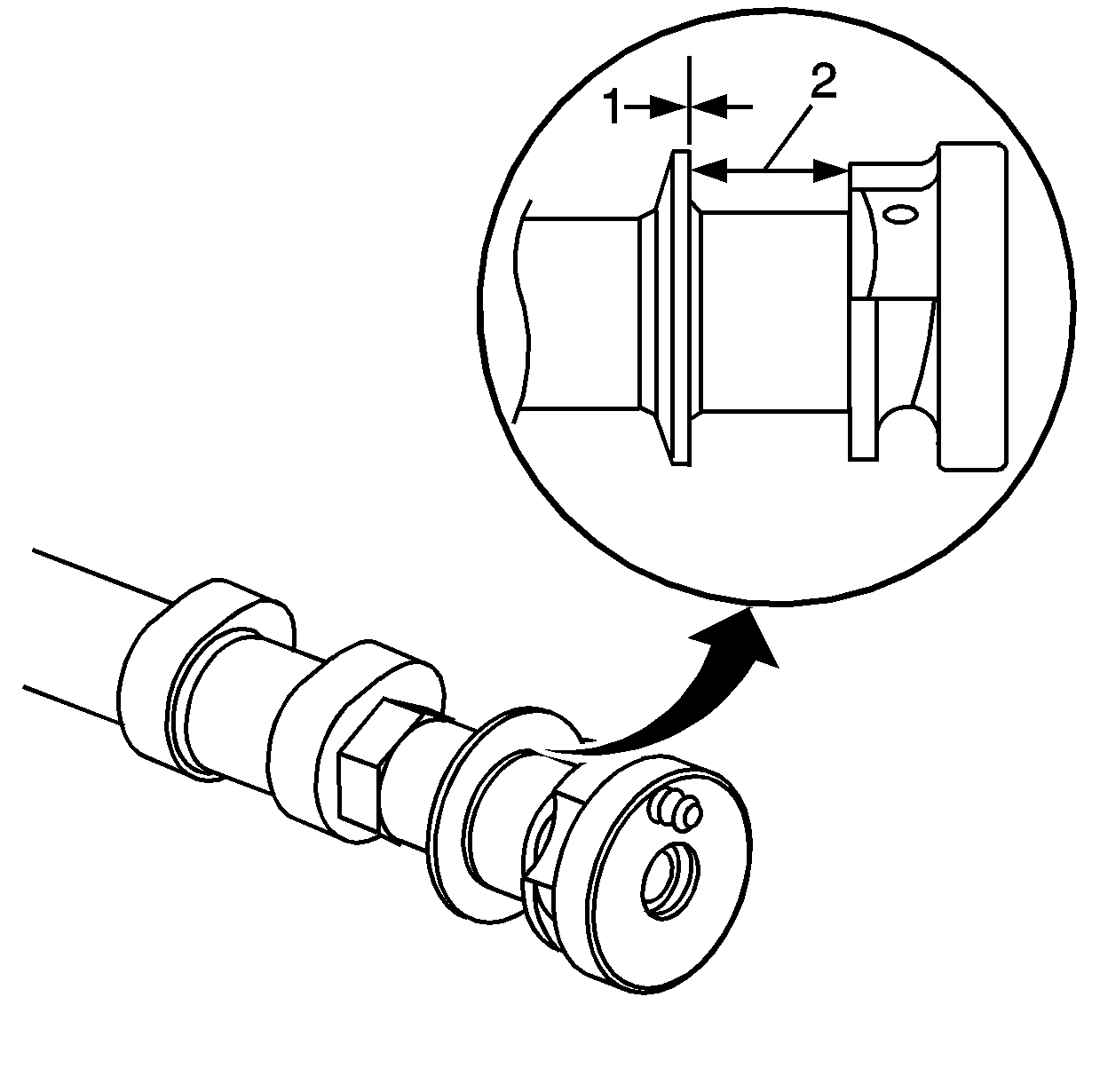 1
2