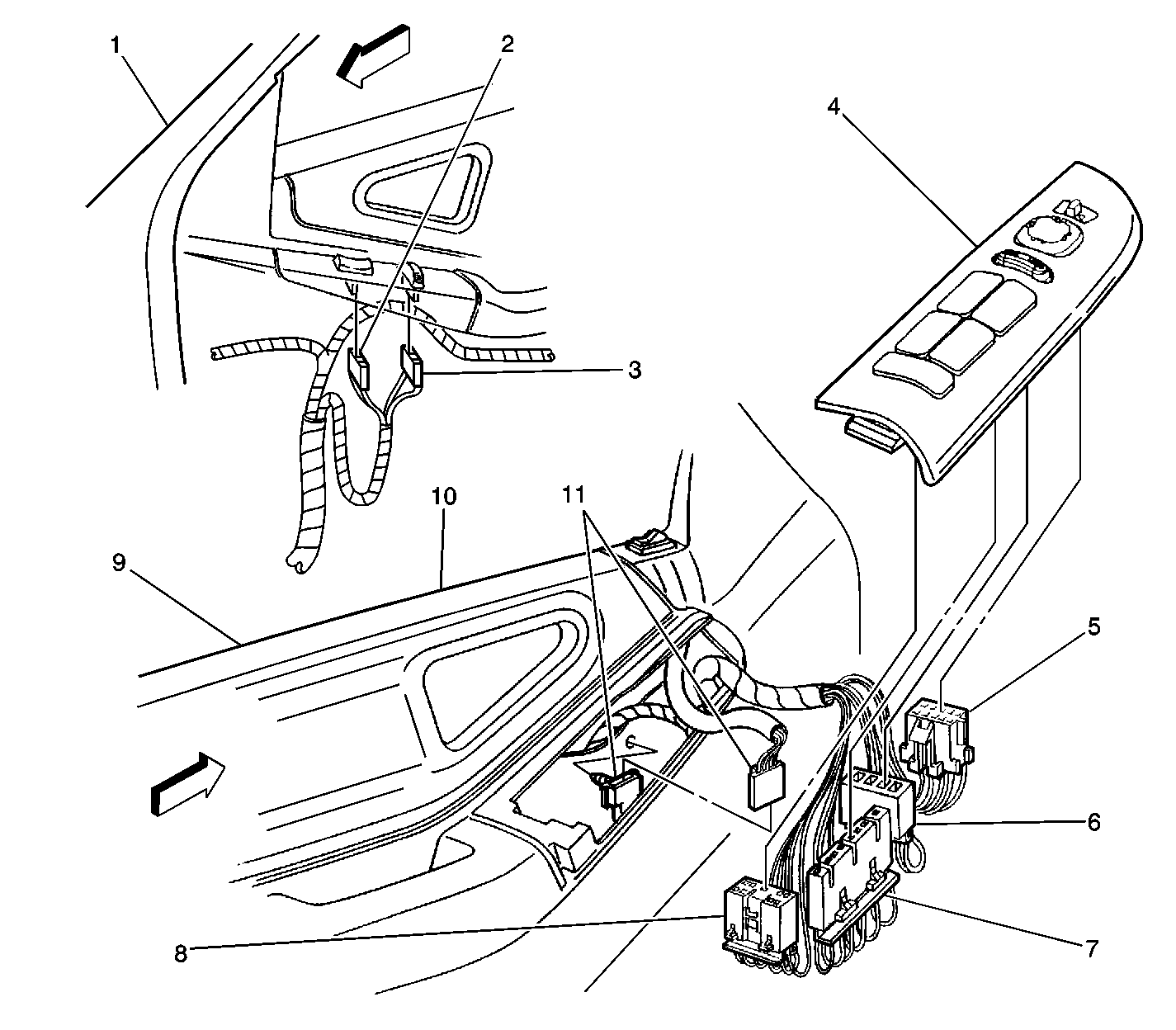 1
2
4
3
10
11
9
5
6
7
8