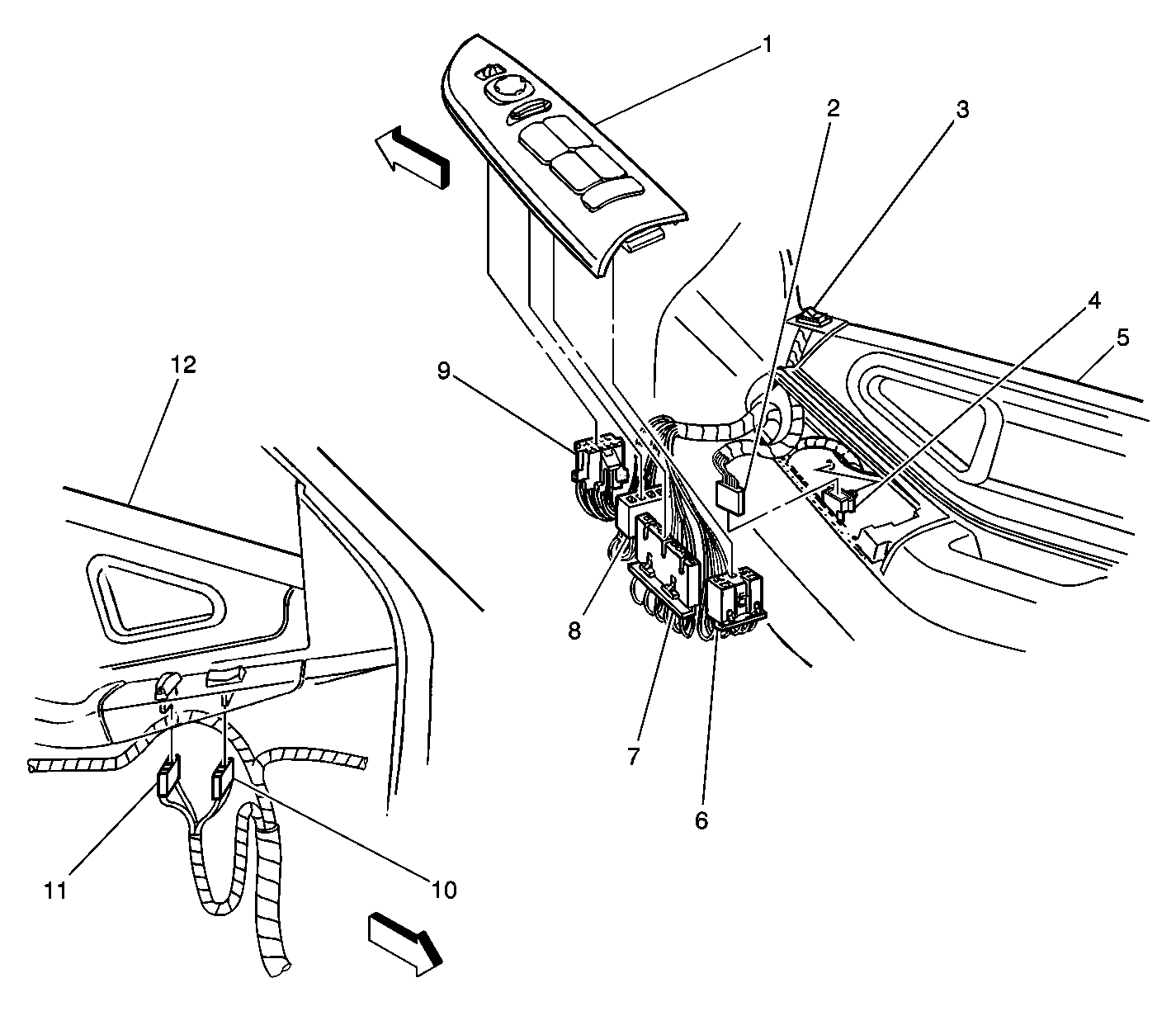 1
2
3
4
5
12
9
8
7
6
11
10