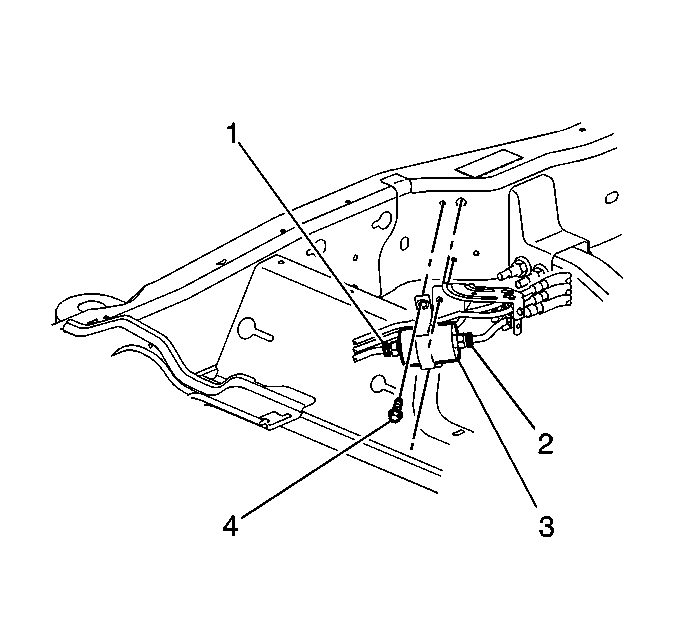 1
2
3
4