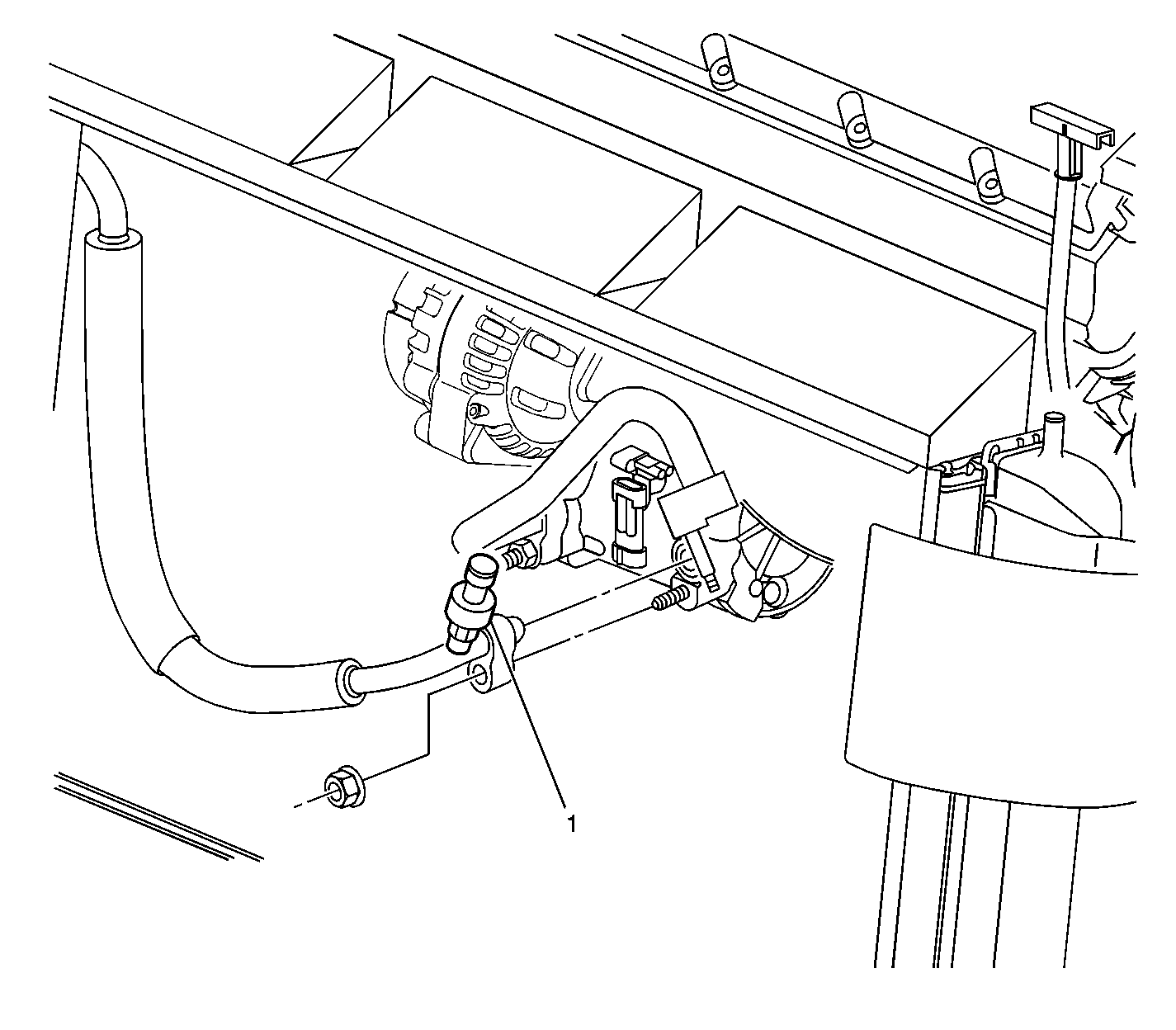 1