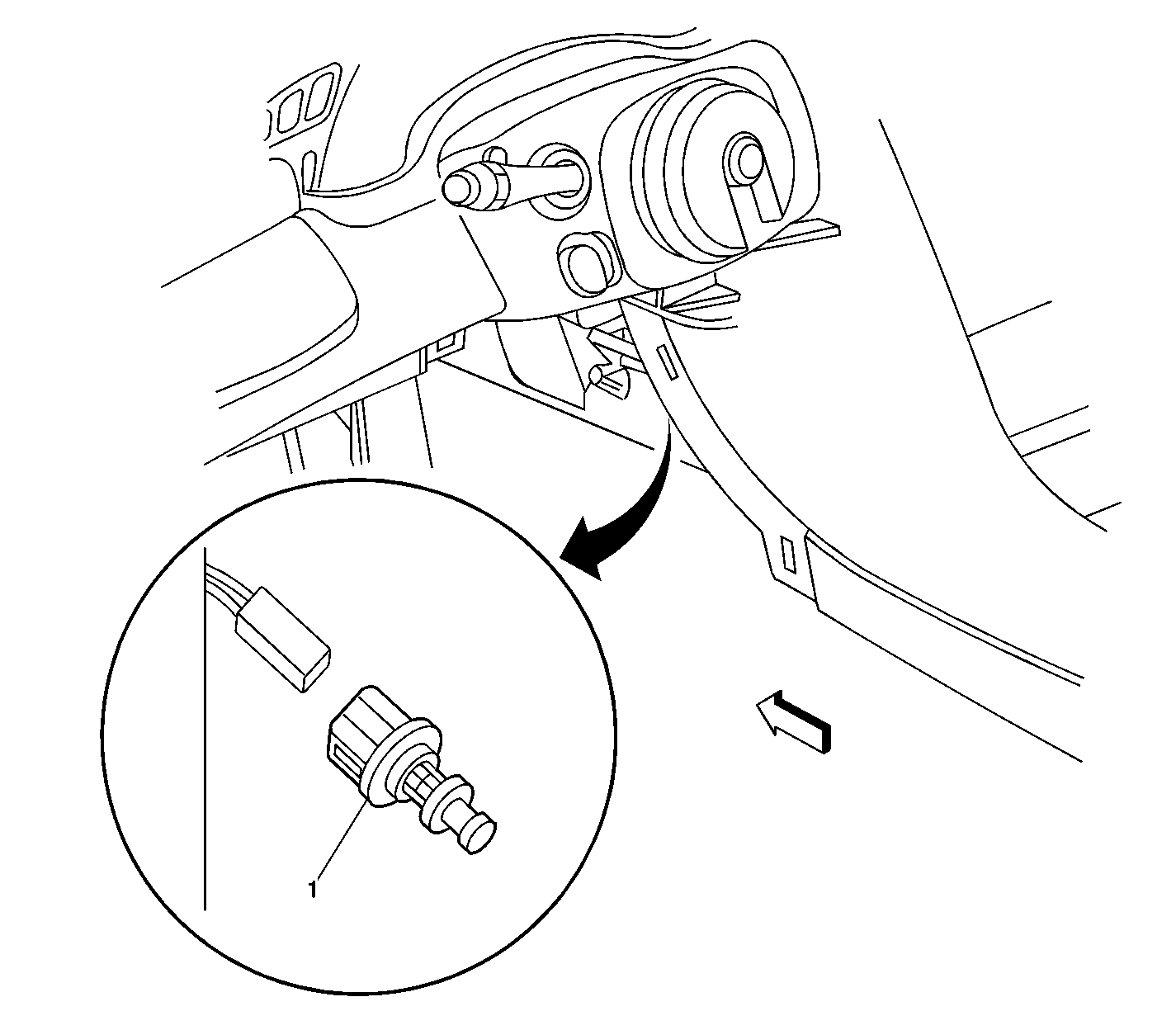 1