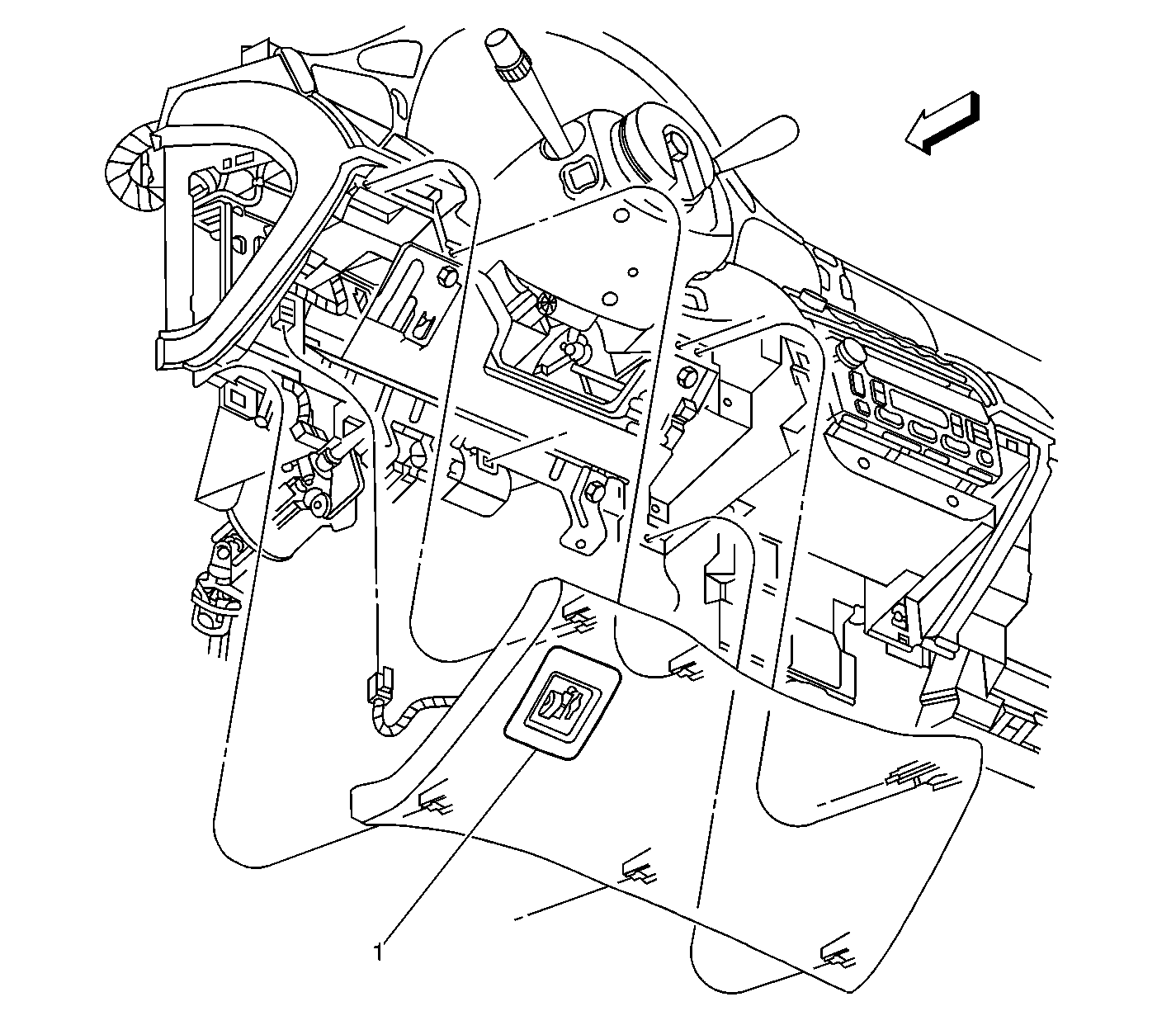 1