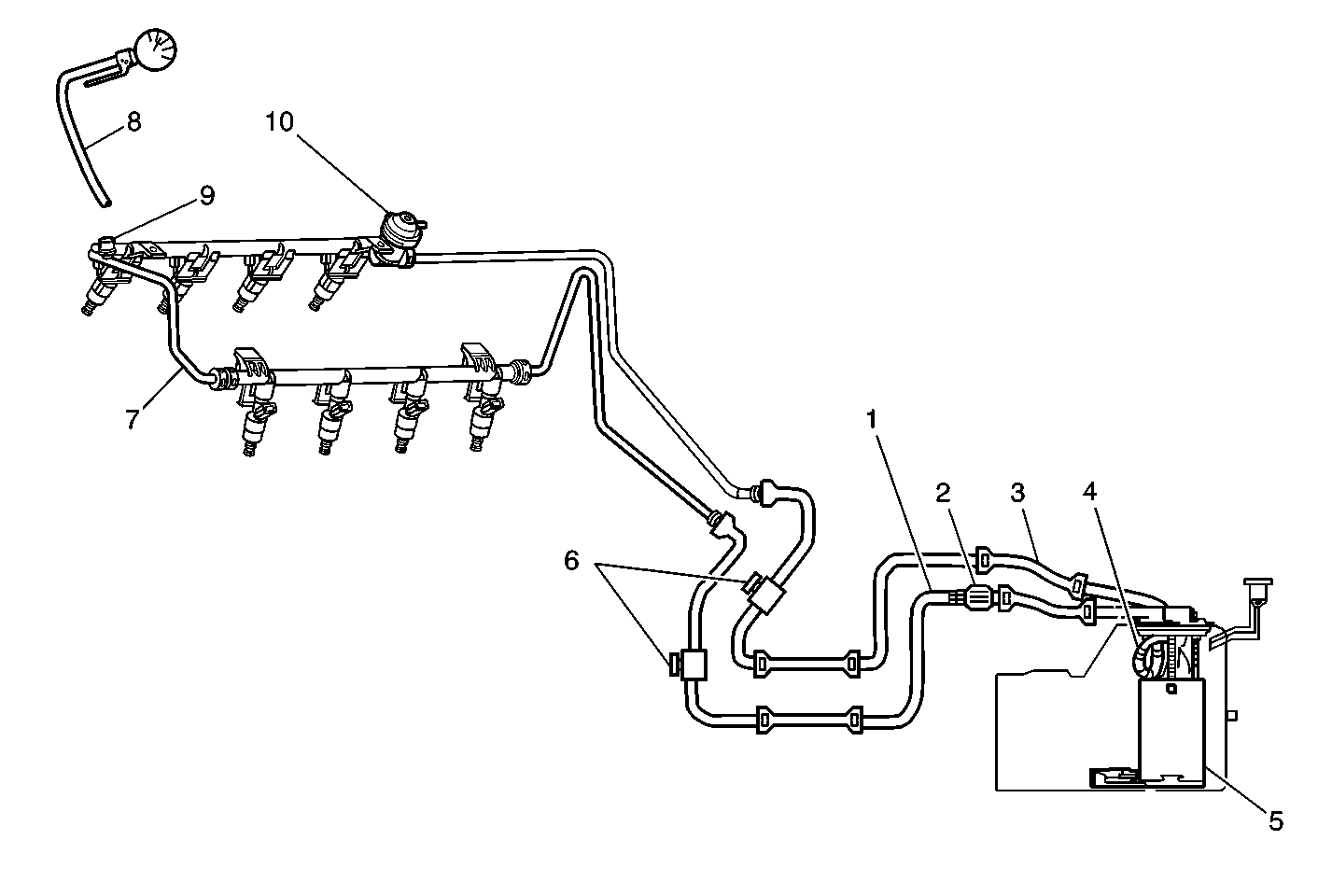 8
10
9
7
1
2
3
4
6
5