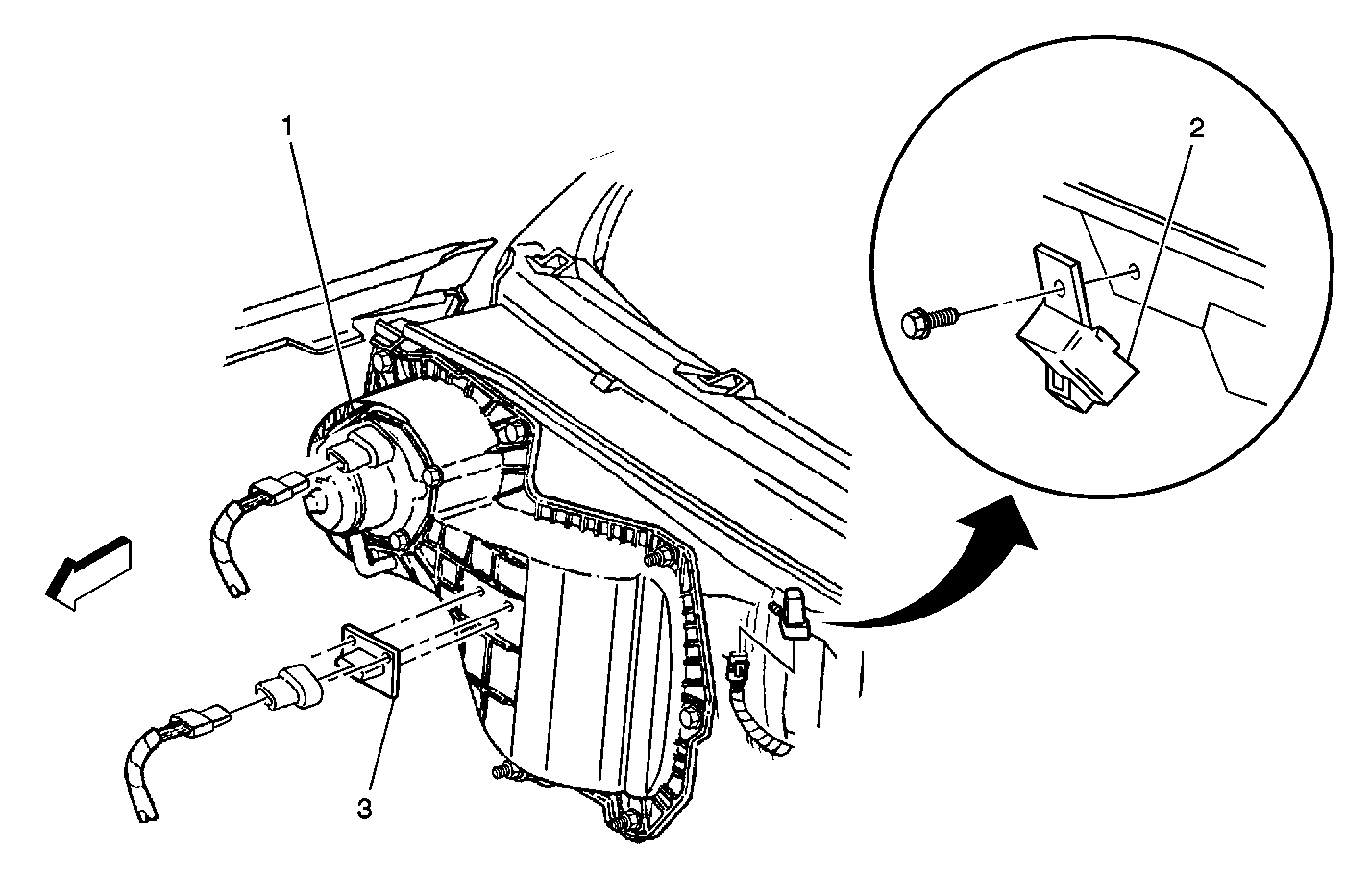 1

2

3