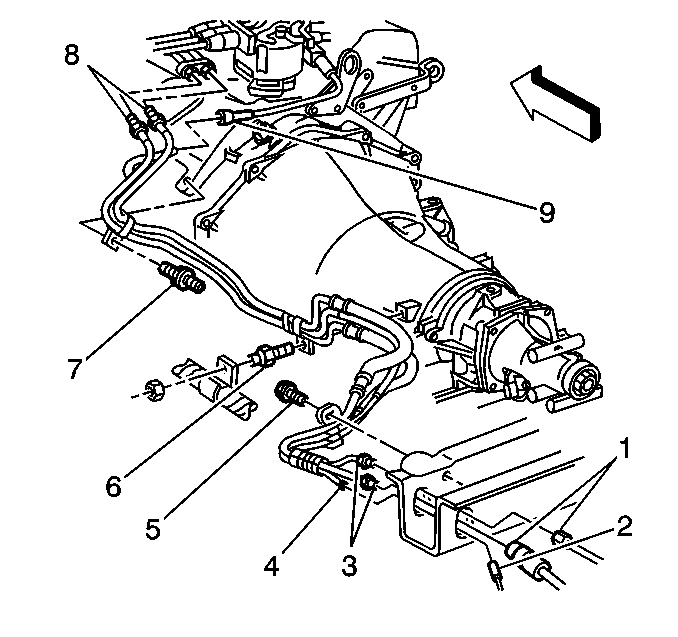 8
9
7
6
5
4
3
1
2