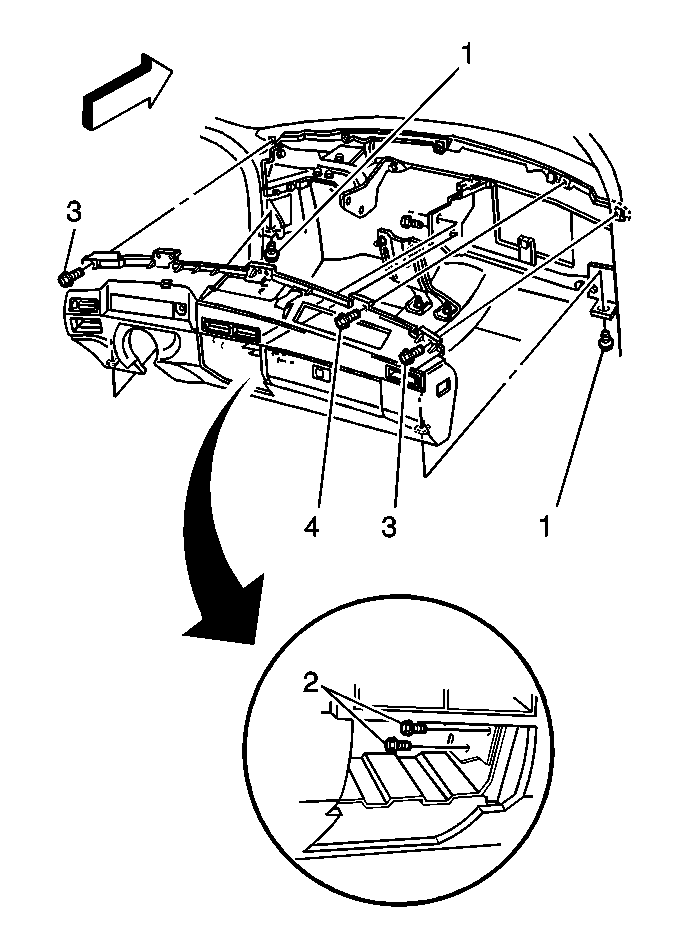 1
3
4
3
1
2