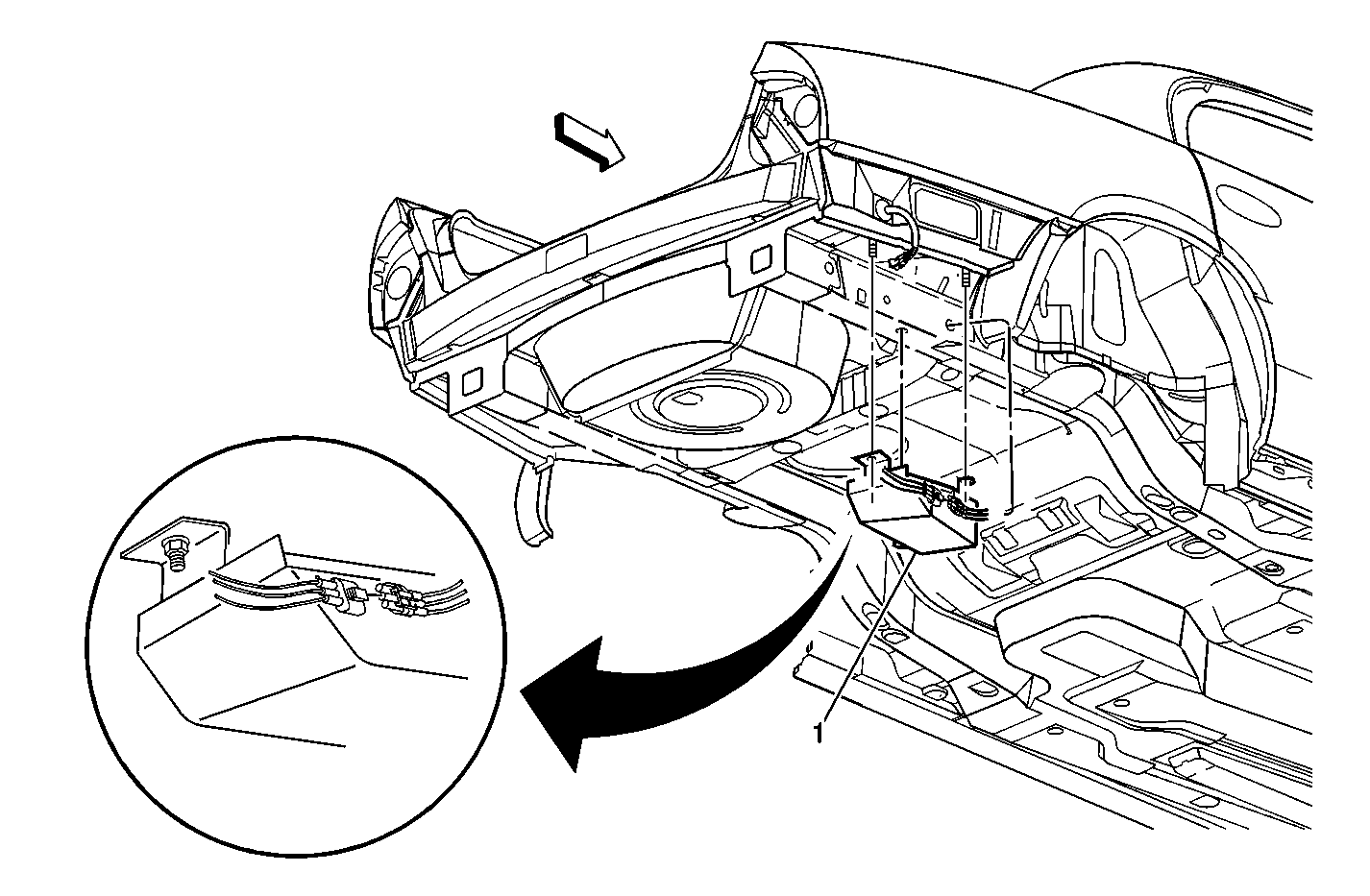 1