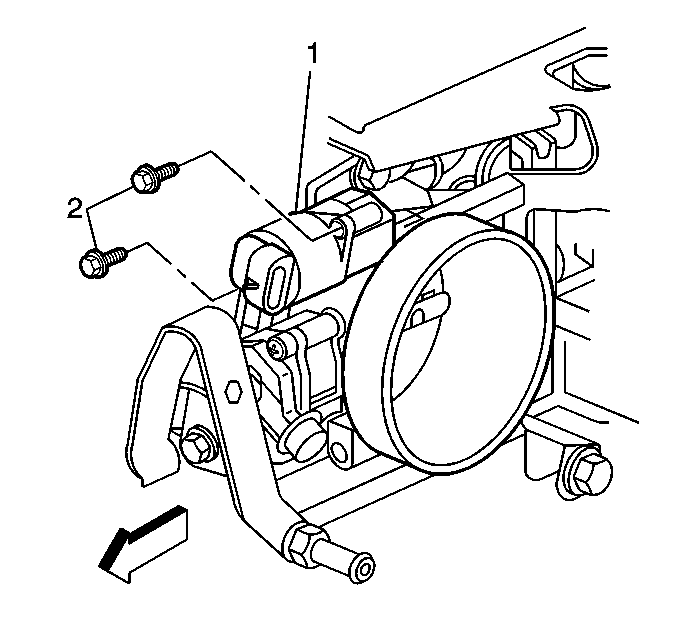 1
2