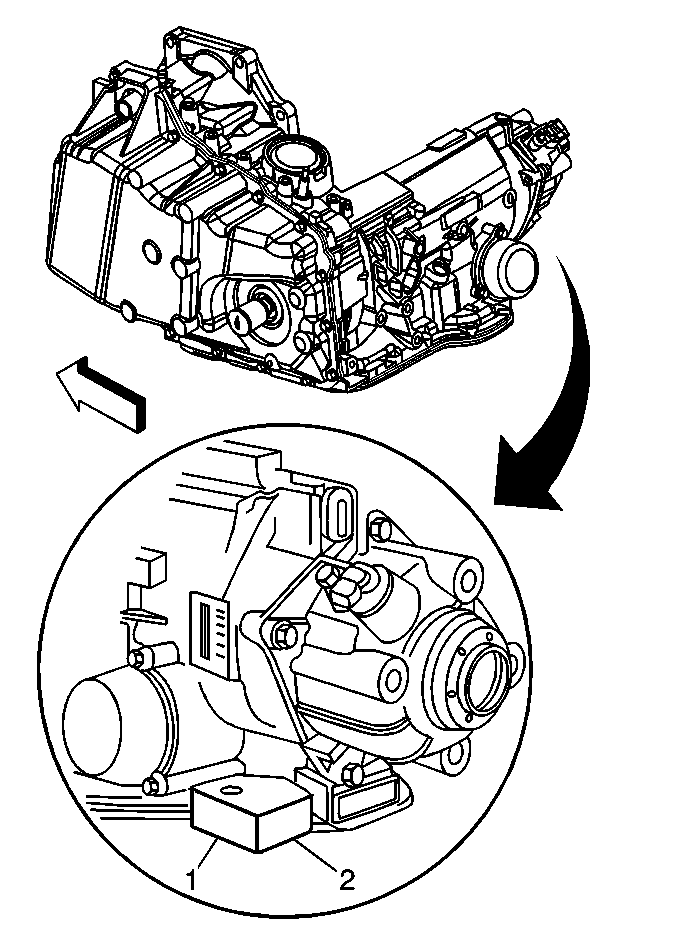 1
2