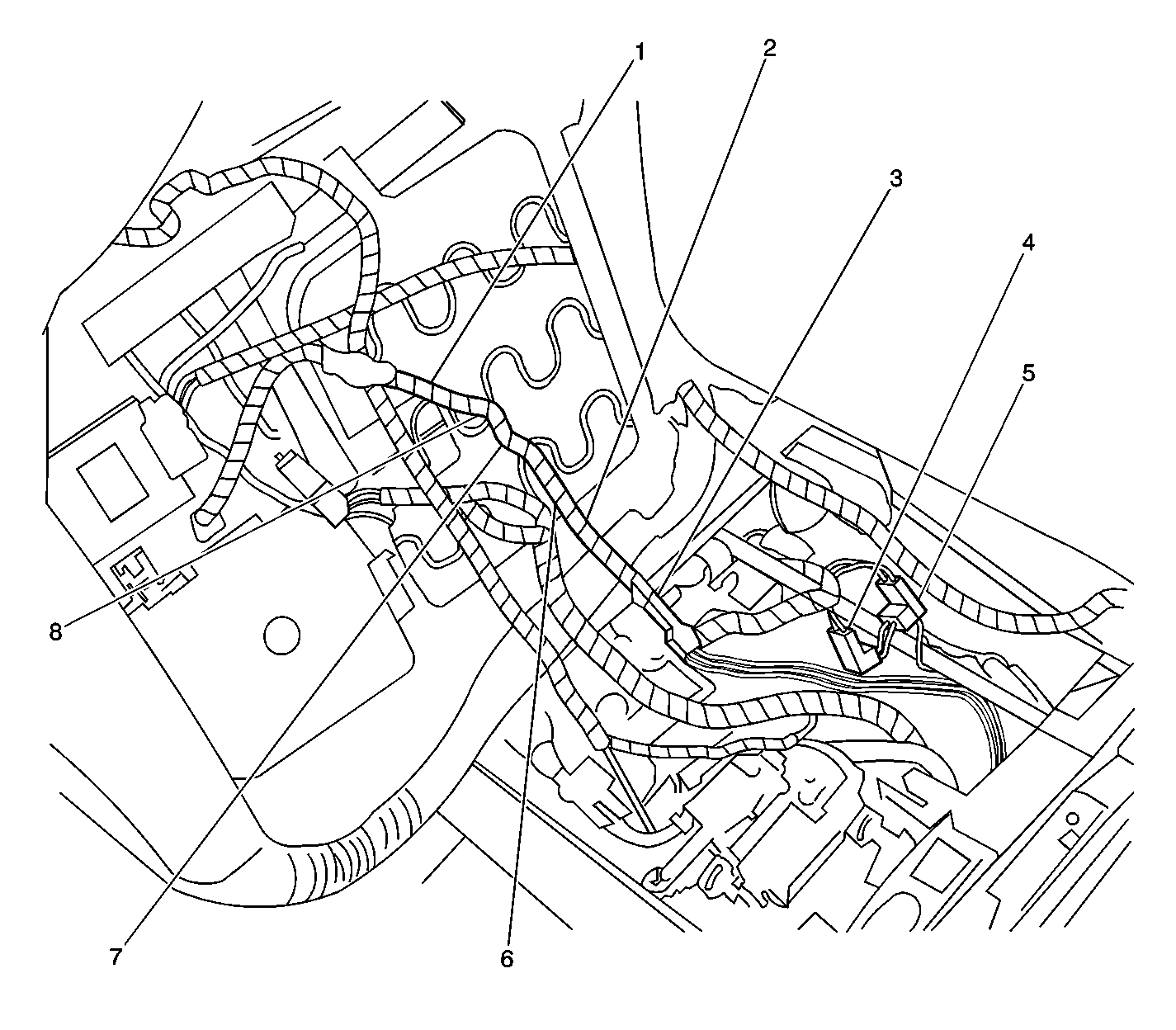 1
2
3
4
5
8
7
6