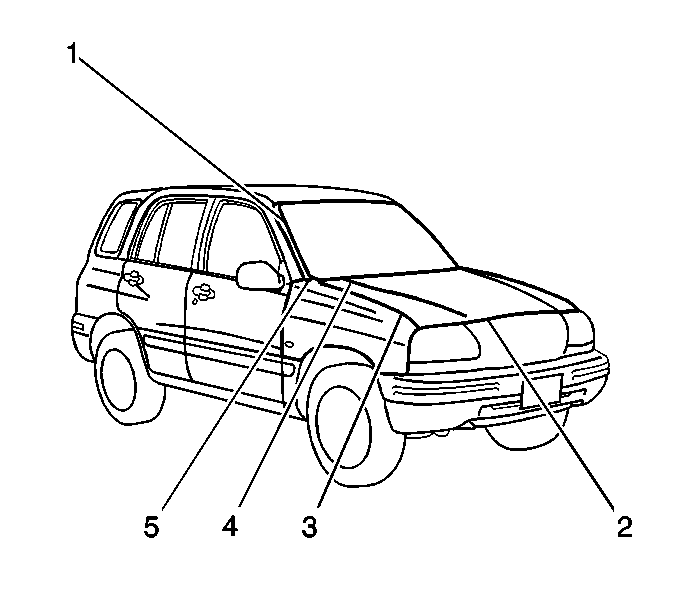 1
5
4
3
2