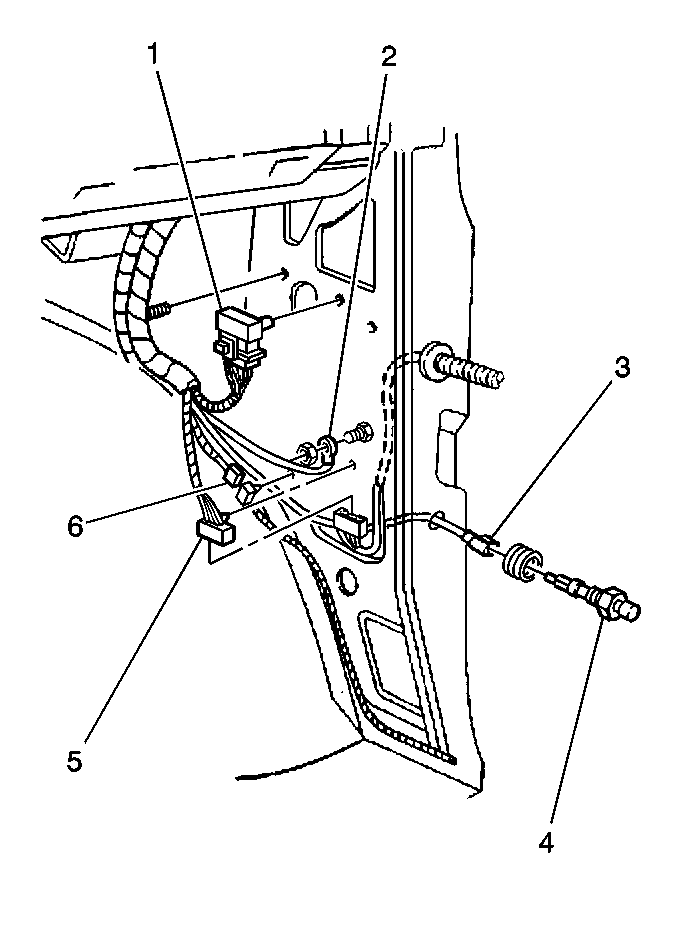 1
2
3
6
5
4