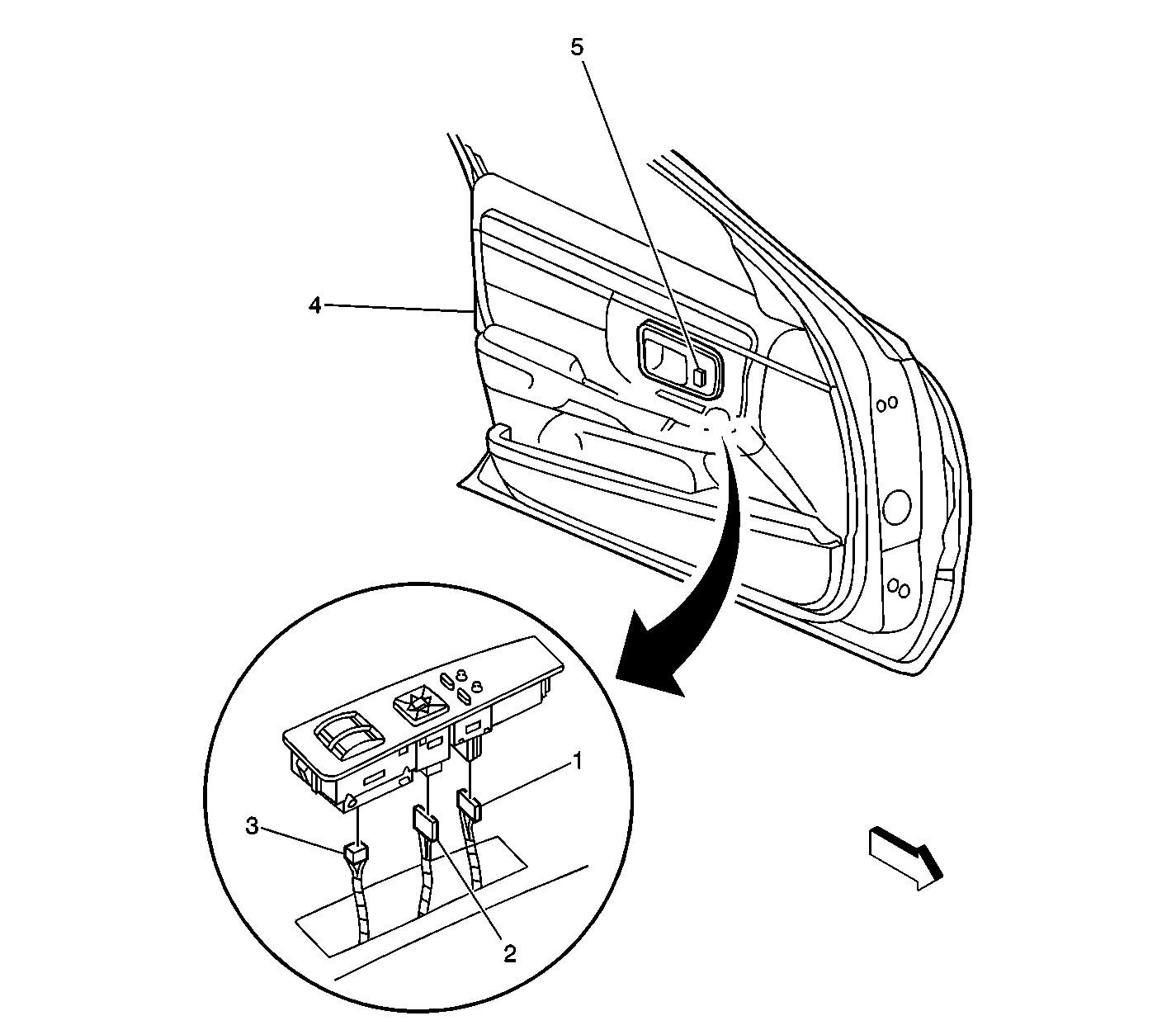 5
4
1
3
2