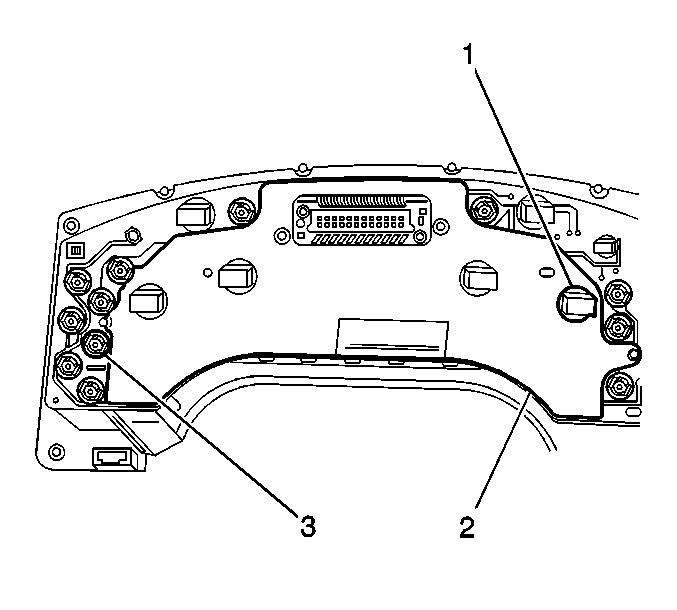 1
3
2