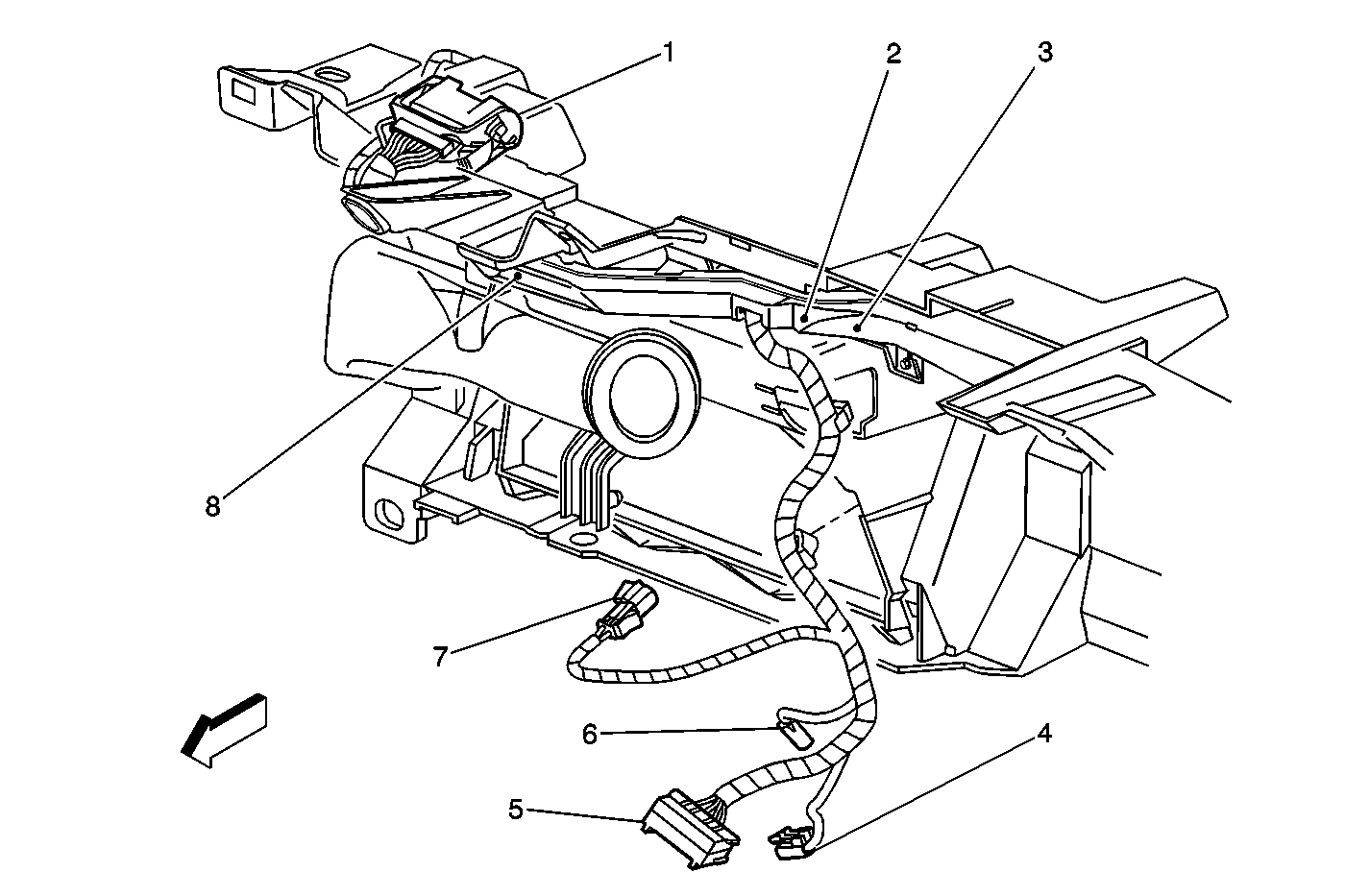 1
2
3
8
7
6
4
5