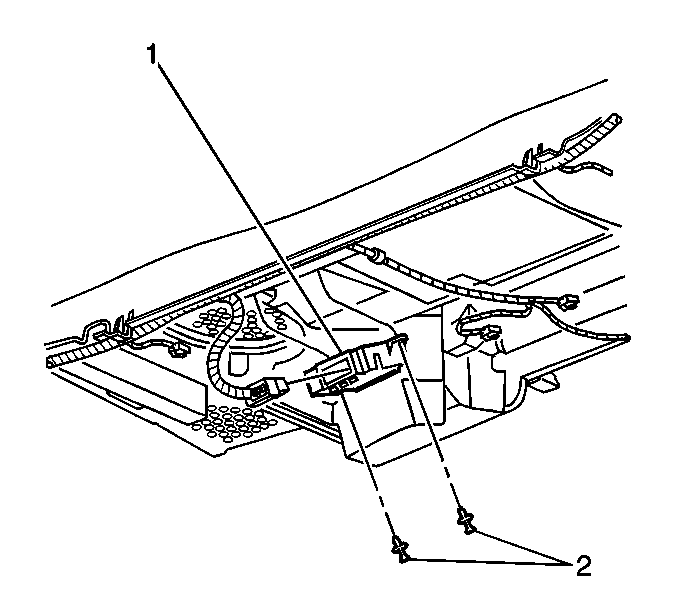 1

2