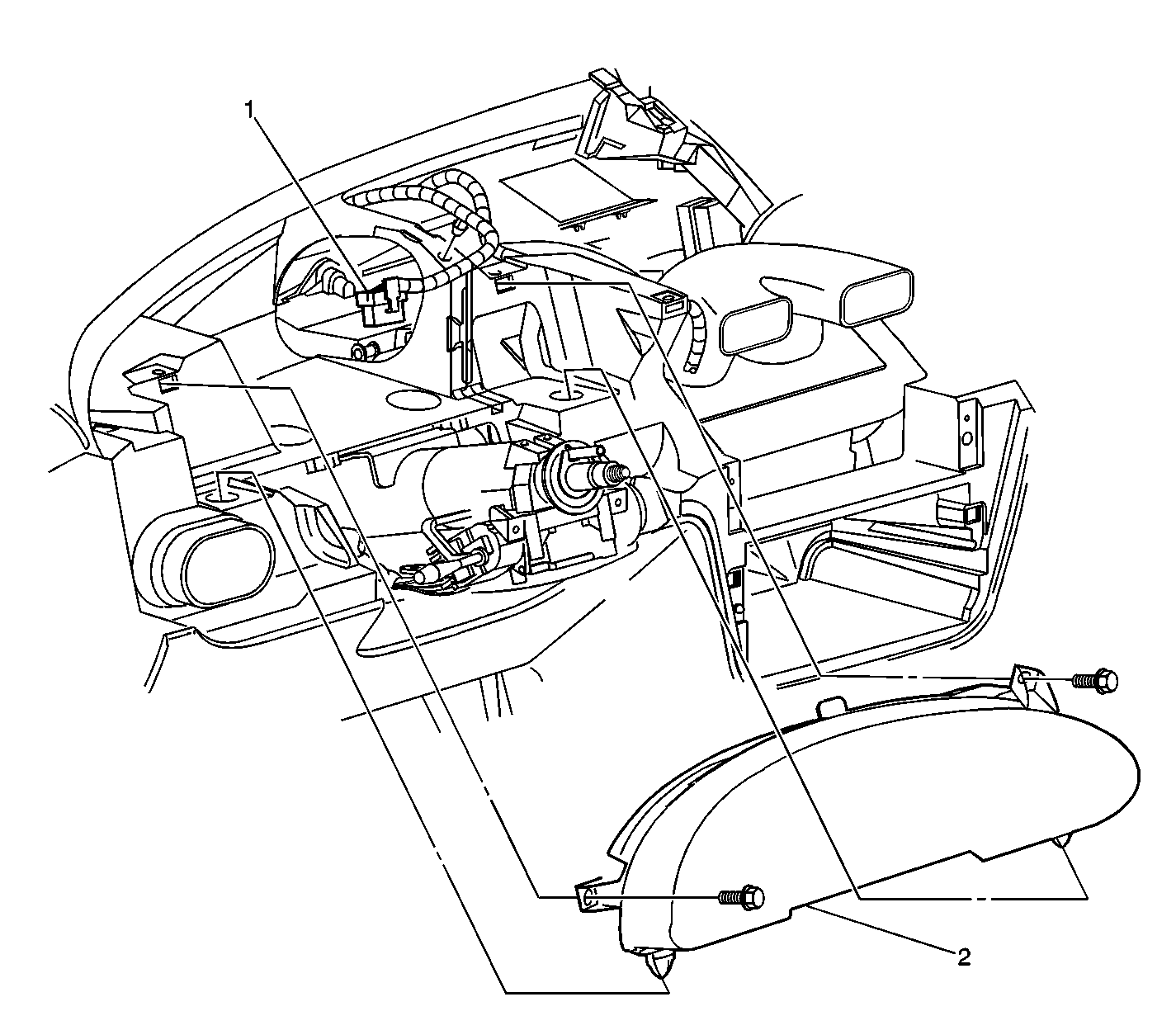 1

2