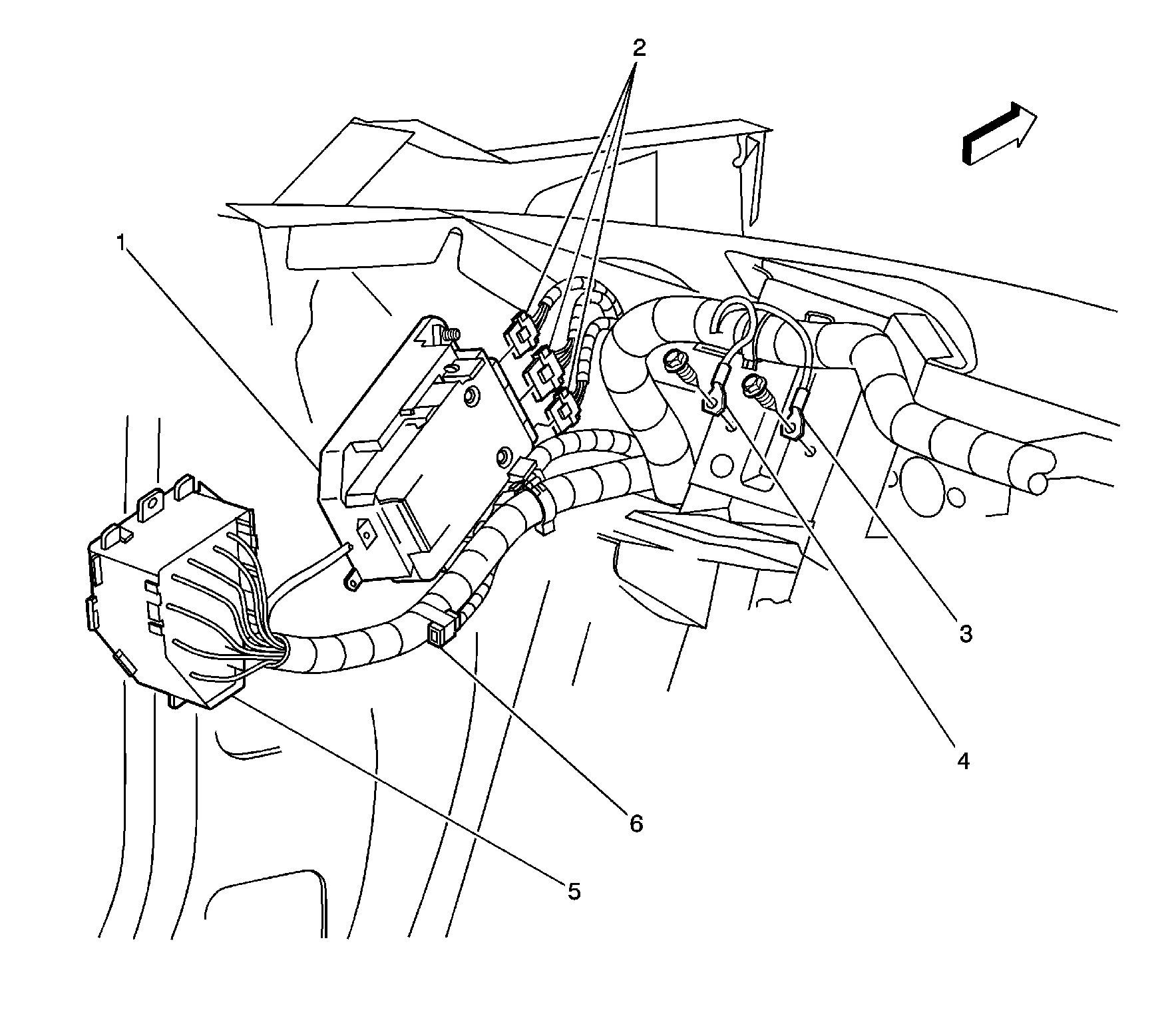 2
1
3
4
6
5