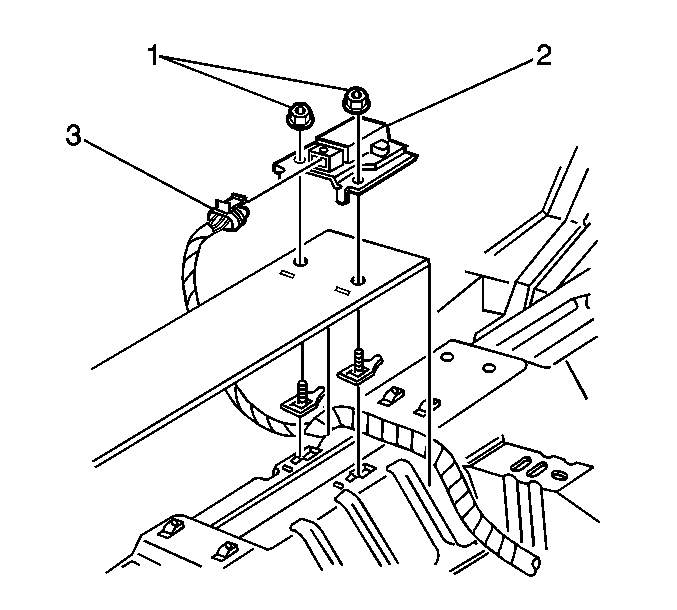 1
2
3