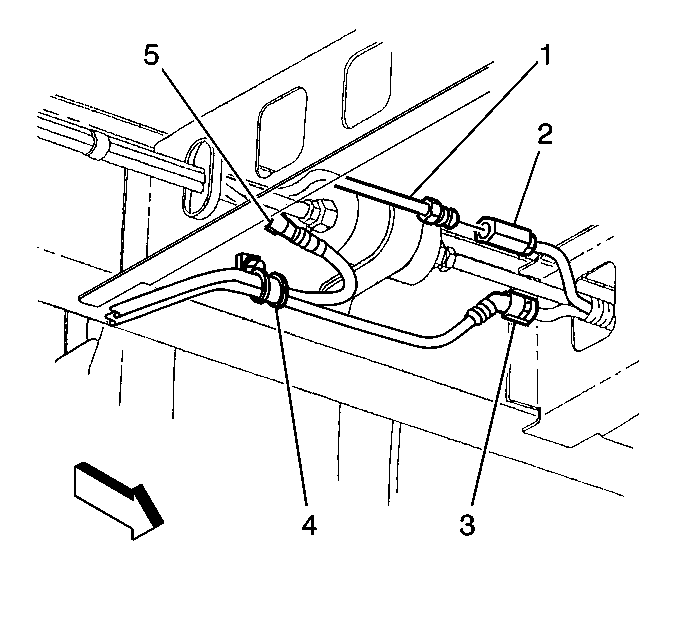 5
1
2
4
3