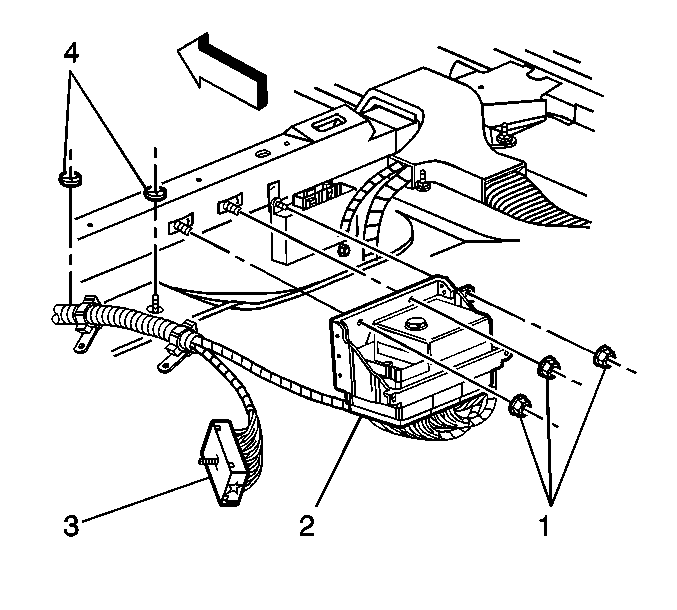 4

3

2

1