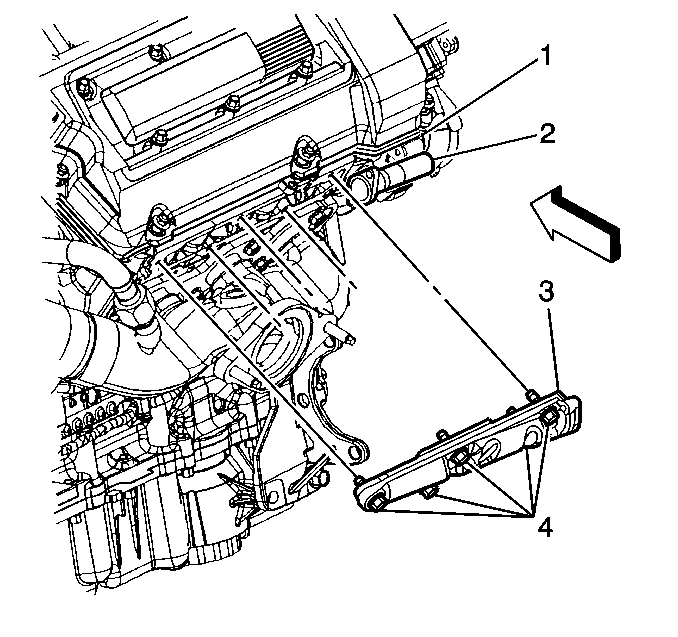 1
2
3
4