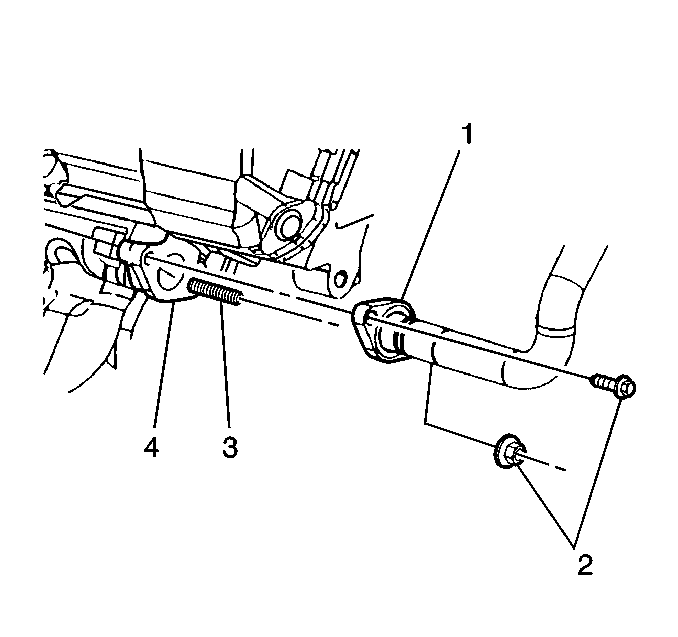 1
4
3
2