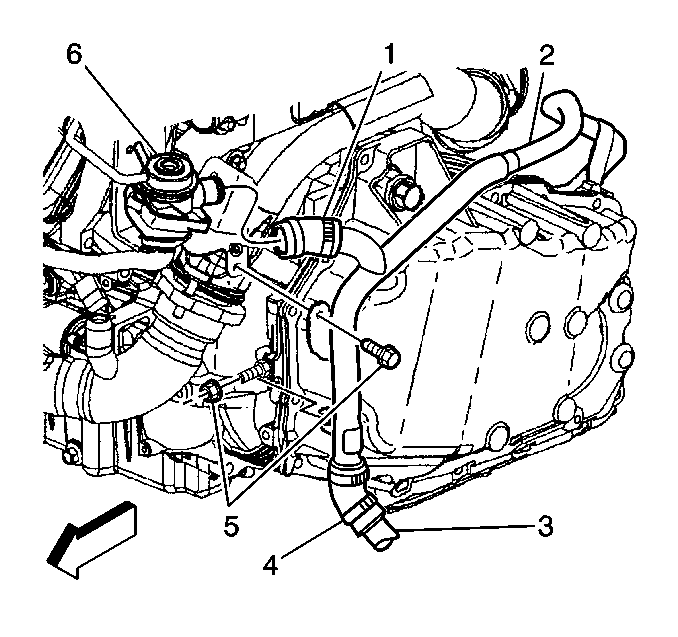 6
1
2
5
4
3