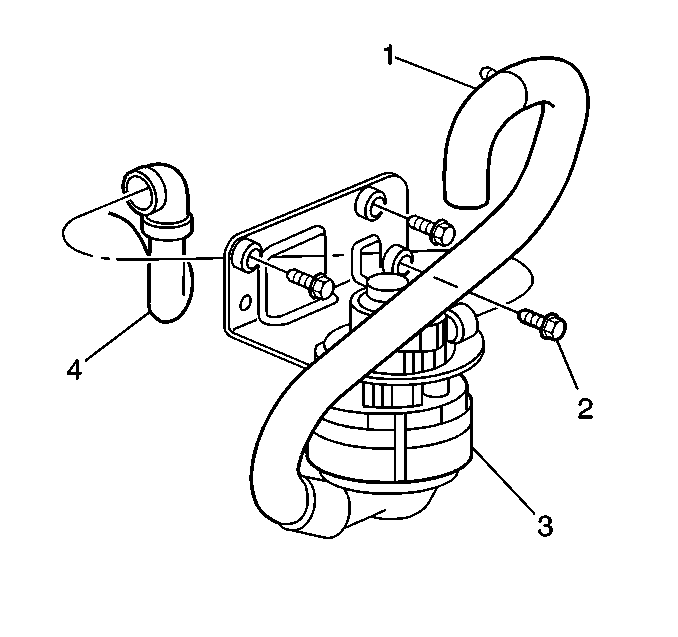 1
4
2
3