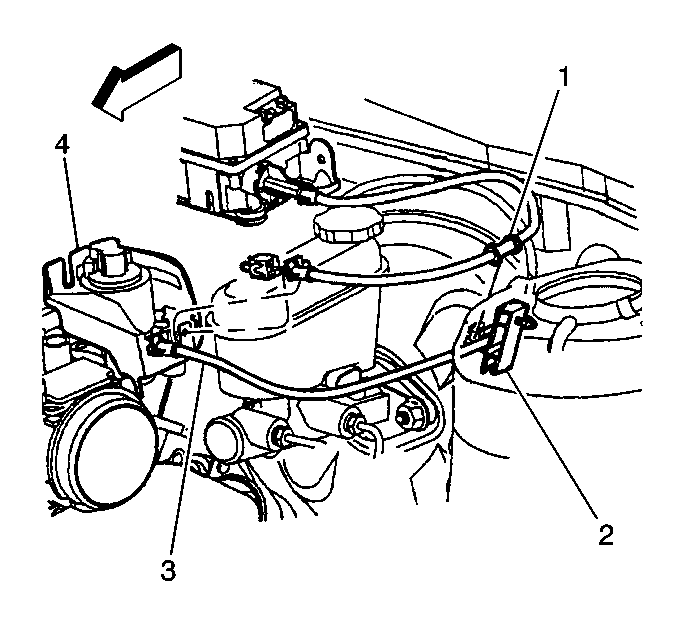 1
4
2
3