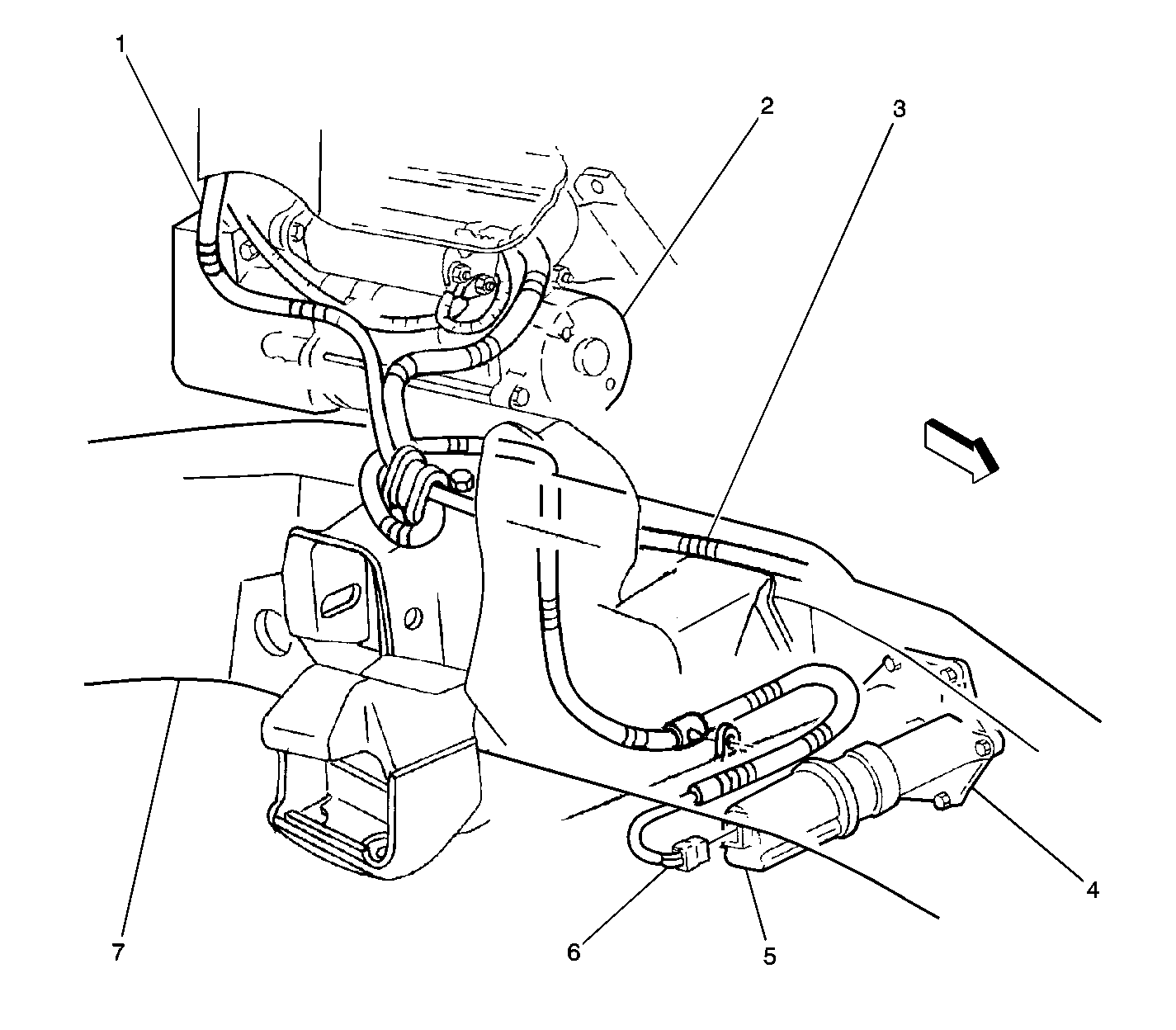 1
2
3
4
5
6
7