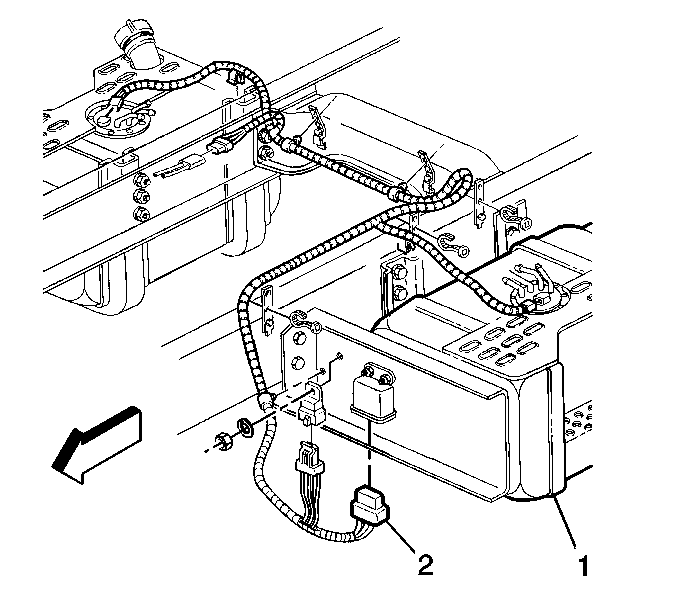 2
1