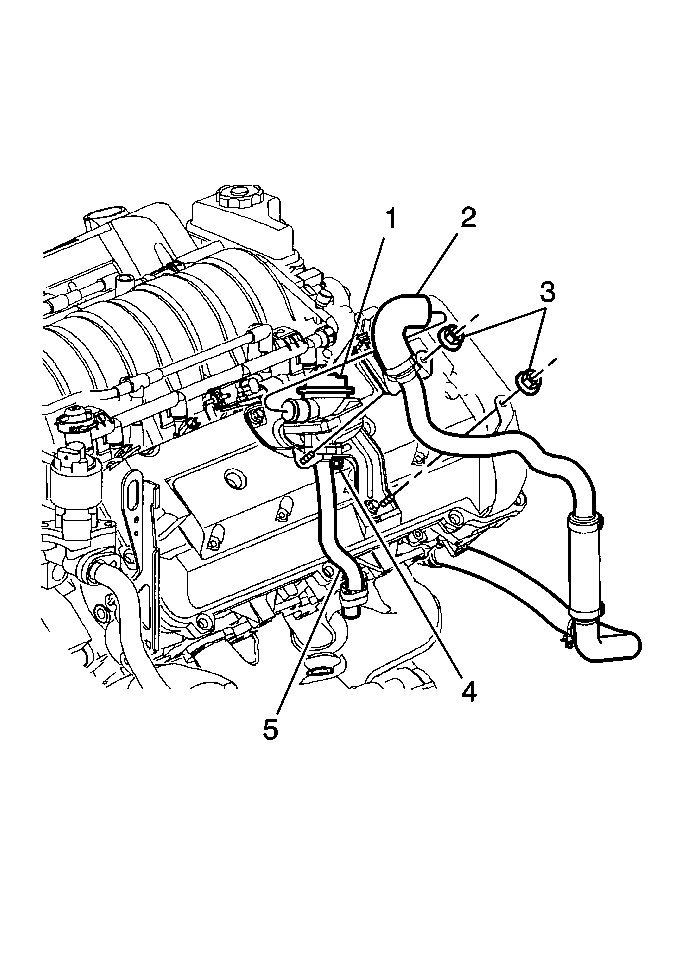 1
2
3
4
5