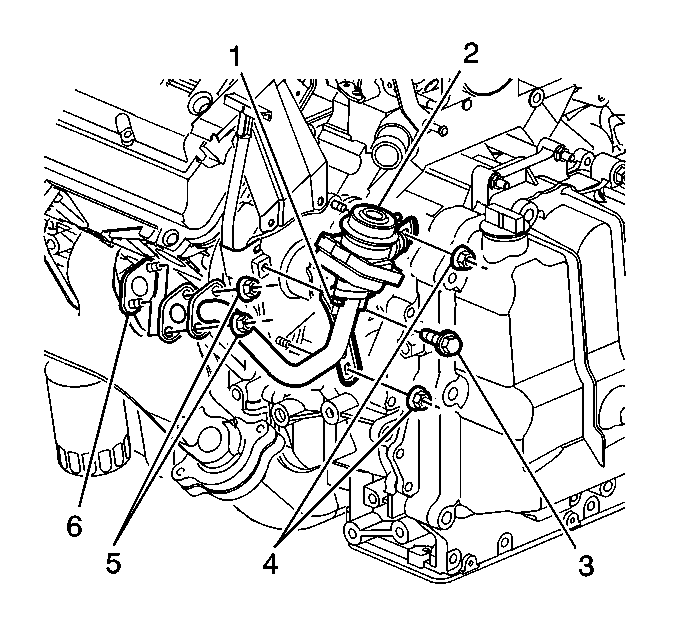 1
2
6
5
4
3