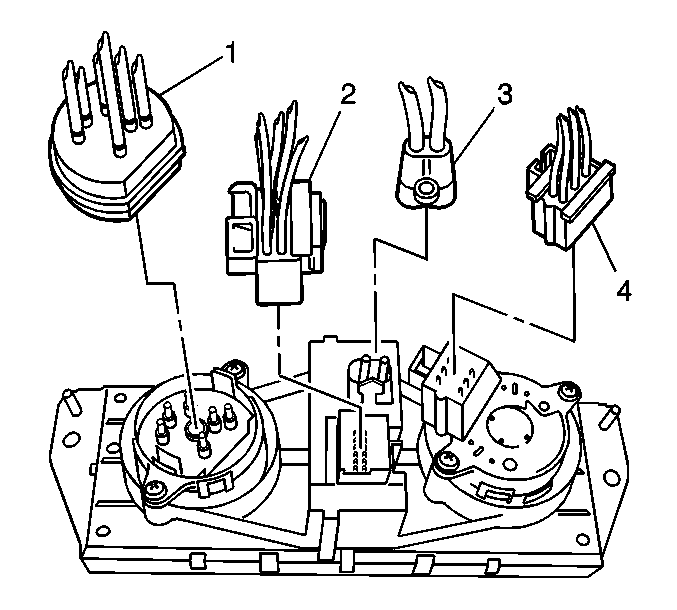 1
2
3
4