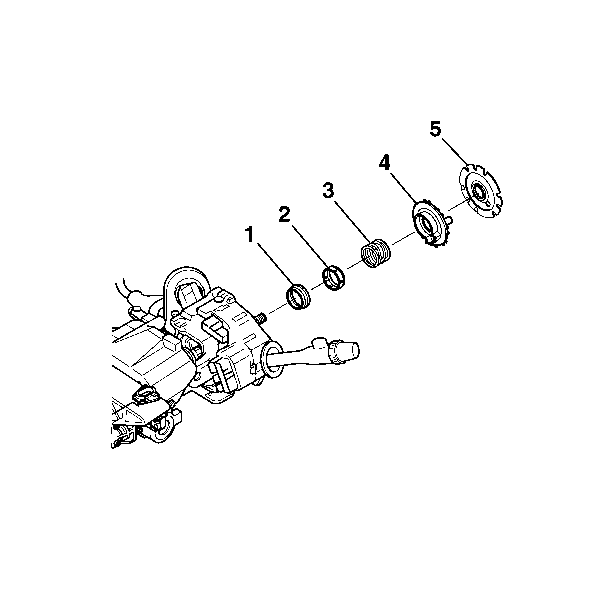 1
2
3
4
5