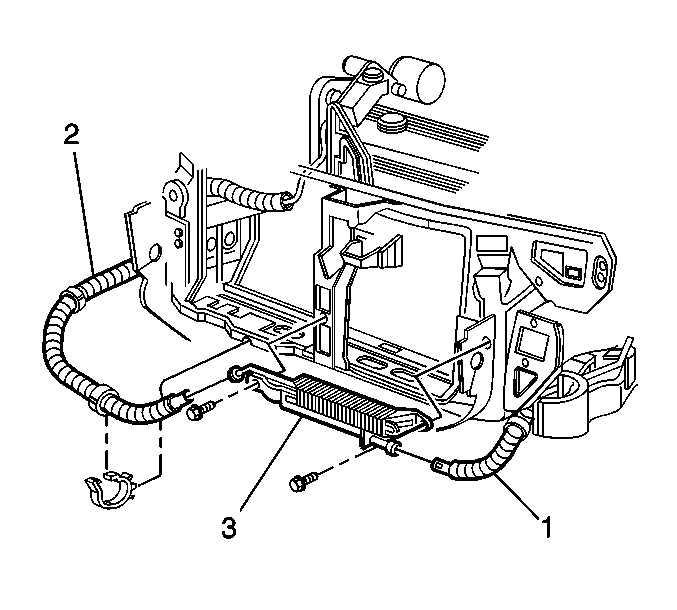 2
3
1