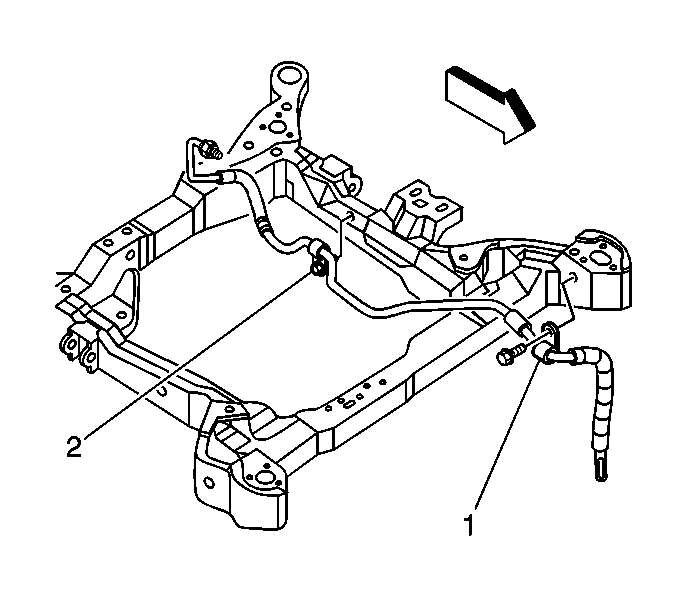 2

1