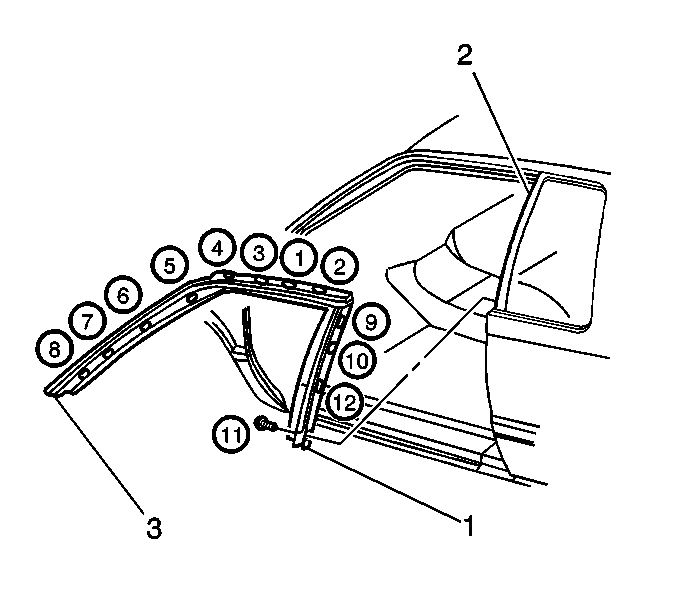 2

4
3
1
2
5
6
7
8
9
10
12
11

3

1