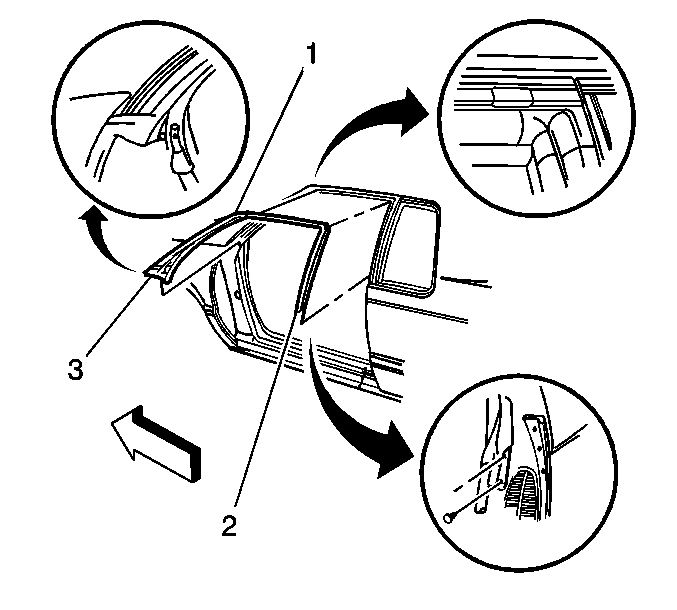 1
3
2