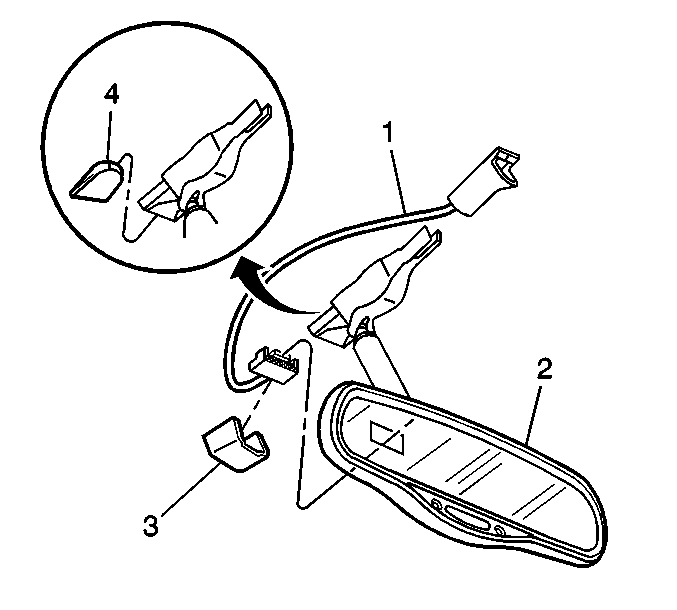 4
1
2
3